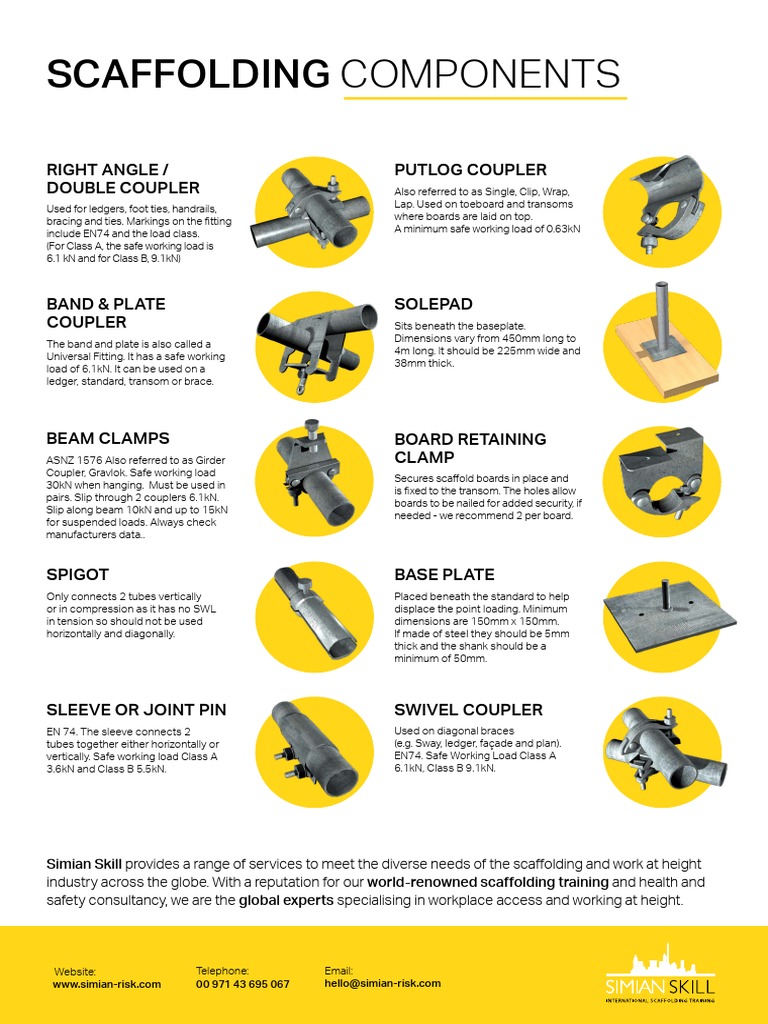 SCAFFOLDING COMPONENTS

RIGHT ANGLE / DOUBLE COUPLER

Used for ledgers, foot ties, handrails, bracing and ties. Markings on the fitting include EN74 and the load class. (For Class A, the safe working load is 6.1 kN and for Class B, 9.1kN)

BAND & PLATE COUPLER

The band and plate is also called a Universal Fitting. It has a safe working load of 6.1kN. It can be used on a ledger, standard, transom or brace.

BEAM CLAMPS

ASNZ 1576 Also referred to as Girder Coupler, Gravlok. Safe working load 30kN when hanging. Must be used in pairs. Slip through 2 couplers 6.1kN. Slip along beam 10kN and up to 15kN for suspended loads. Always check manufacturers data..

SPIGOT

Only connects 2 tubes vertically or in compression as it has no SWL in tension so should not be used horizontally and diagonally.

SLEEVE OR JOINT PIN

EN 74. The sleeve connects 2 tubes together either horizontally or vertically. Safe working load Class A 3.6kN and Class B 5.5kN.

PUTLOG COUPLER

Also referred to as Single, Clip, Wrap, Lap. Used on toeboard and transoms where boards are laid on top. A minimum safe working load of 0.63kN

SOLEPAD

Sits beneath the baseplate. Dimensions vary from 450mm long to 4m long. It should be 225mm wide and 38mm thick.

BOARD RETAINING CLAMP

Secures scaffold boards in place and is fixed to the transom. The holes allow boards to be nailed for added security, if needed - we recommend 2 per board.

BASE PLATE

Placed beneath the standard to help displace the point loading. Minimum dimensions are 150mm x 150mm. If made of steel they should be 5mm thick and the shank should be a minimum of 50mm.

SWIVEL COUPLER

Used on diagonal braces (e.g. Sway, ledger, façade and plan). EN74. Safe Working Load Class A 6.1kN, Class B 9.1kN.

Simian Skill provides a range of services to meet the diverse needs of the scaffolding and work at height industry across the globe. With a reputation for our world-renowned scaffolding training and health and safety consultancy, we are the global experts specialising in workplace access and working at height.

Website:
www.simian-risk.com

Telephone:
00 971 43 695 067

Email:
hello@simian-risk.com

SIMIAN SKILL
INTERNATIONAL SCAFFOLDING TRAINING