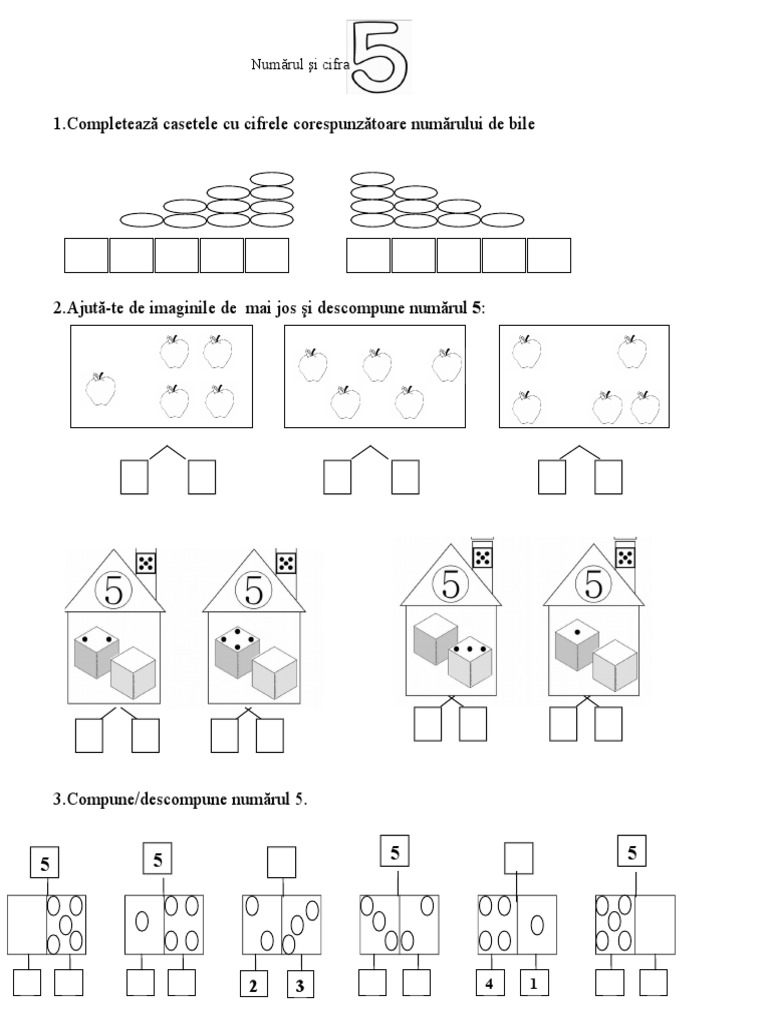 Numărul și cifra 5

1.Completează casetele cu cifrele corespunzătoare numărului de bile

2.Ajută-te de imaginile de mai jos și descompune numărul 5:

5 5 5 5

3.Compune/descompune numărul 5.

5 5 5 5

2 3 4 1