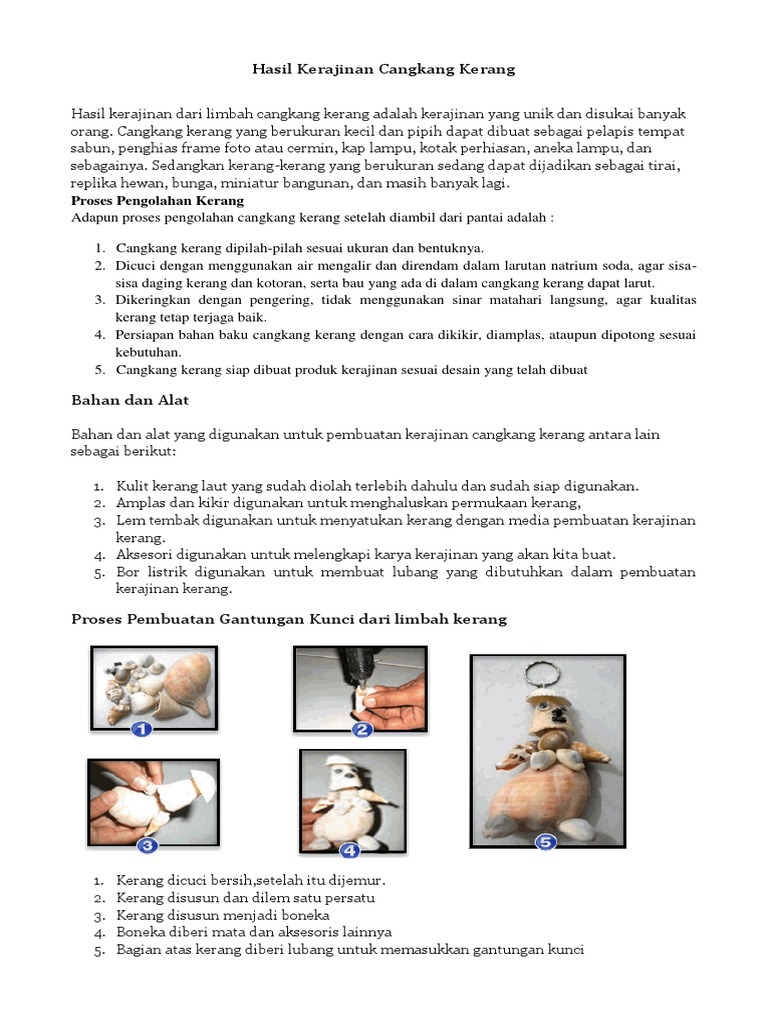 Hasil Kerajinan Cangkang Kerang

Hasil kerajinan dari limbah cangkang kerang adalah kerajinan yang unik dan disukai banyak orang. Cangkang kerang yang berukuran kecil dan pipih dapat dibuat sebagai pelapis tempat sabun, penghias frame foto atau cermin, kap lampu, kotak perhiasan, aneka lampu, dan sebagainya. Sedangkan kerang-kerang yang berukuran sedang dapat dijadikan sebagai tirai, replika hewan, bunga, miniatur bangunan, dan masih banyak lagi.
Proses Pengolahan Kerang
Adapun proses pengolahan cangkang kerang setelah diambil dari pantai adalah :

1. Cangkang kerang dipilah-pilah sesuai ukuran dan bentuknya.
2. Dicuci dengan menggunakan air mengalir dan direndam dalam larutan natrium soda, agar sisa-sisa daging kerang dan kotoran, serta bau yang ada di dalam cangkang kerang dapat larut.
3. Dikeringkan dengan pengering, tidak menggunakan sinar matahari langsung, agar kualitas kerang tetap terjaga baik.
4. Persiapan bahan baku cangkang kerang dengan cara dikikir, diamplas, ataupun dipotong sesuai kebutuhan.
5. Cangkang kerang siap dibuat produk kerajinan sesuai desain yang telah dibuat

Bahan dan Alat

Bahan dan alat yang digunakan untuk pembuatan kerajinan cangkang kerang antara lain sebagai berikut:

1. Kulit kerang laut yang sudah diolah terlebih dahulu dan sudah siap digunakan.
2. Amplas dan kikir digunakan untuk menghaluskan permukaan kerang,
3. Lem tembak digunakan untuk menyatukan kerang dengan media pembuatan kerajinan kerang.
4. Aksesori digunakan untuk melengkapi karya kerajinan yang akan kita buat.
5. Bor listrik digunakan untuk membuat lubang yang dibutuhkan dalam pembuatan kerajinan kerang.

Proses Pembuatan Gantungan Kunci dari limbah kerang

1 2 3 4 5

1. Kerang dicuci bersih,setelah itu dijemur.
2. Kerang disusun dan dilem satu persatu
3. Kerang disusun menjadi boneka
4. Boneka diberi mata dan aksesoris lainnya
5. Bagian atas kerang diberi lubang untuk memasukkan gantungan kunci