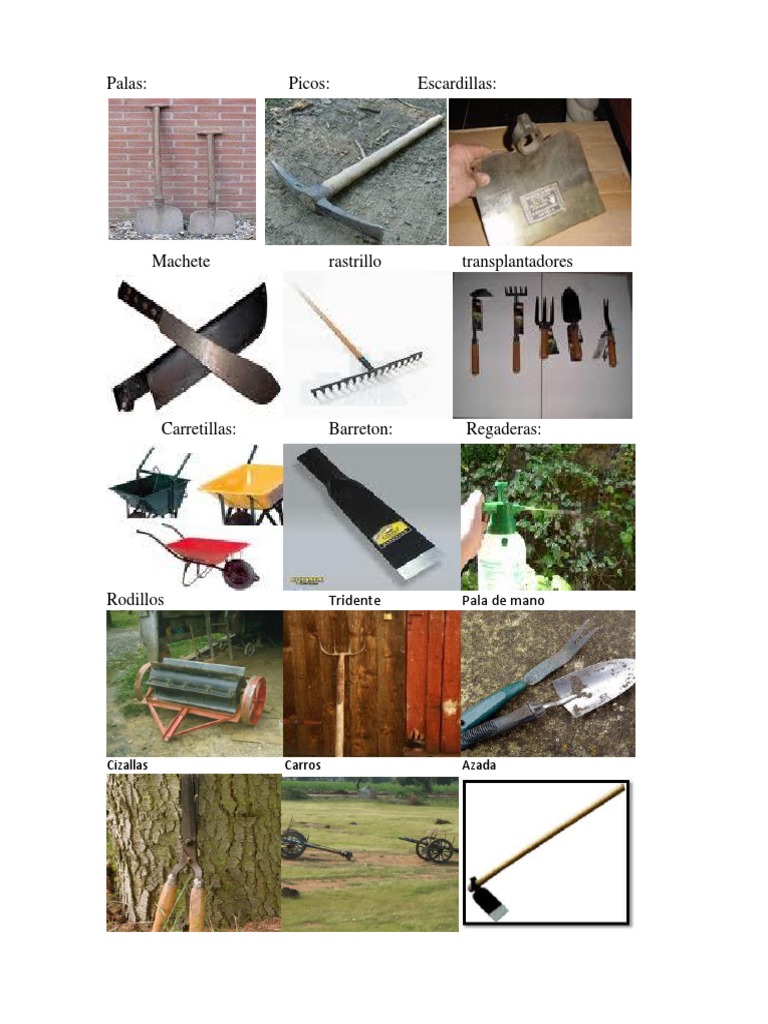 Palas: Picos: Escardillas:

Machete rastrillo transplantadores

Carretillas: Barreton: Regaderas:

Rodillos Tridente Pala de mano

Cizallas Carros Azada