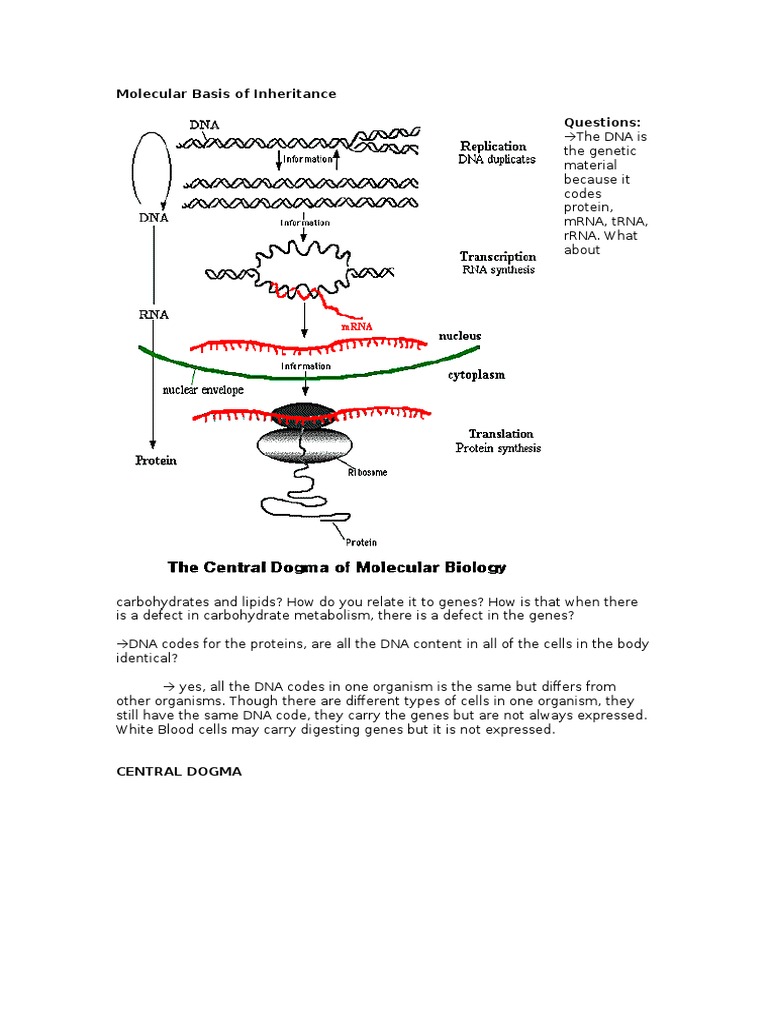 Molecular Basis of Inheritance

DNA

Information

Replication
DNA duplicates

DNA

Information

Transcription
RNA synthesis

RNA

mRNA

nucleus

Information

nuclear envelope

cytoplasm

Translation
Protein synthesis

Protein

Ribosome

Protein

The Central Dogma of Molecular Biology

Questions:
→The DNA is the genetic material because it codes protein, mRNA, tRNA, rRNA. What about

carbohydrates and lipids? How do you relate it to genes? How is that when there is a defect in carbohydrate metabolism, there is a defect in the genes?

→DNA codes for the proteins, are all the DNA content in all of the cells in the body identical?

→ yes, all the DNA codes in one organism is the same but differs from other organisms. Though there are different types of cells in one organism, they still have the same DNA code, they carry the genes but are not always expressed. White Blood cells may carry digesting genes but it is not expressed.

CENTRAL DOGMA