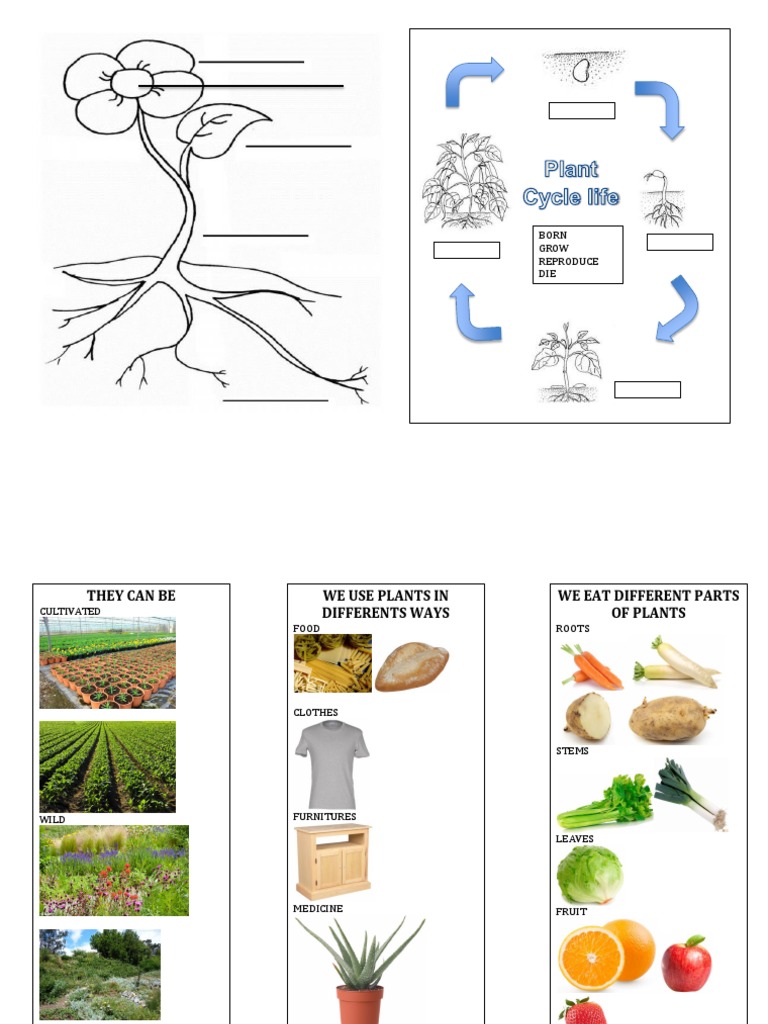 Plant Cycle life

BORN
GROW
REPRODUCE
DIE

THEY CAN BE

CULTIVATED

WILD

WE USE PLANTS IN DIFFERENTS WAYS

FOOD

CLOTHES

FURNITURES

MEDICINE

WE EAT DIFFERENT PARTS OF PLANTS

ROOTS

STEMS

LEAVES

FRUIT