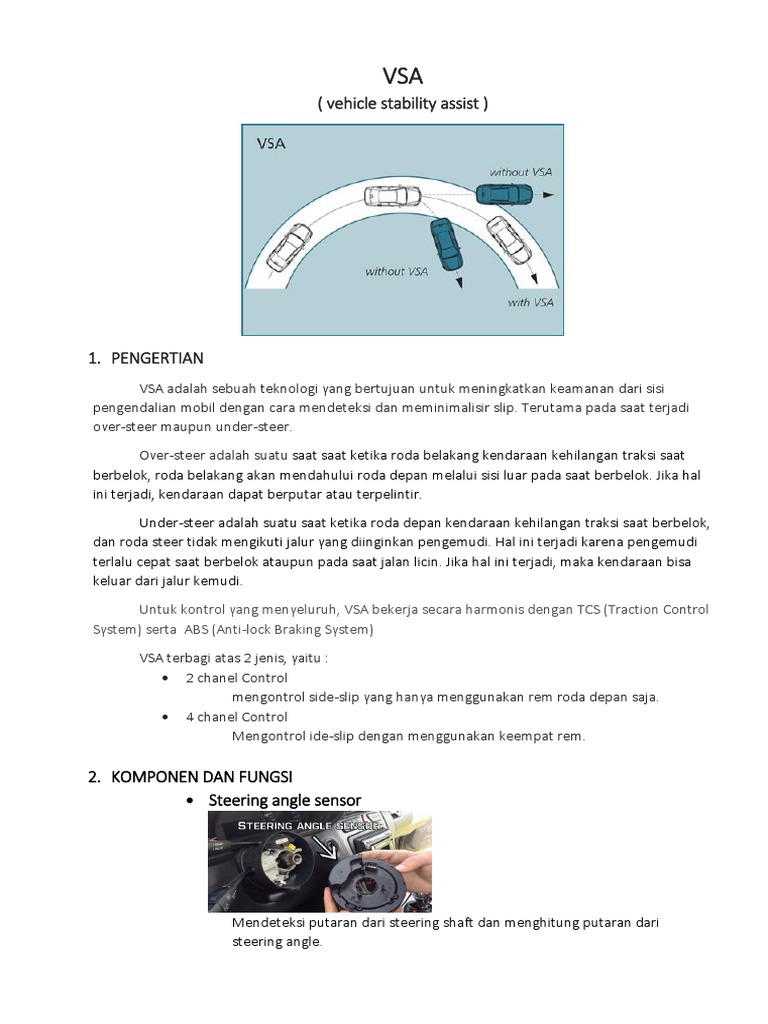 VSA

( vehicle stability assist )

VSA

without VSA

without VSA

with VSA

1. PENGERTIAN

VSA adalah sebuah teknologi yang bertujuan untuk meningkatkan keamanan dari sisi pengendalian mobil dengan cara mendeteksi dan meminimalisir slip. Terutama pada saat terjadi over-steer maupun under-steer.

Over-steer adalah suatu saat saat ketika roda belakang kendaraan kehilangan traksi saat berbelok, roda belakang akan mendahului roda depan melalui sisi luar pada saat berbelok. Jika hal ini terjadi, kendaraan dapat berputar atau terpelintir.

Under-steer adalah suatu saat ketika roda depan kendaraan kehilangan traksi saat berbelok, dan roda steer tidak mengikuti jalur yang diinginkan pengemudi. Hal ini terjadi karena pengemudi terlalu cepat saat berbelok ataupun pada saat jalan licin. Jika hal ini terjadi, maka kendaraan bisa keluar dari jalur kemudi.

Untuk kontrol yang menyeluruh, VSA bekerja secara harmonis dengan TCS (Traction Control System) serta ABS (Anti-lock Braking System)

VSA terbagi atas 2 jenis, yaitu :

• 2 chanel Control
mengontrol side-slip yang hanya menggunakan rem roda depan saja.

• 4 chanel Control
Mengontrol ide-slip dengan menggunakan keempat rem.

2. KOMPONEN DAN FUNGSI

• Steering angle sensor

STEERING ANGLE SENSOR

Mendeteksi putaran dari steering shaft dan menghitung putaran dari steering angle.