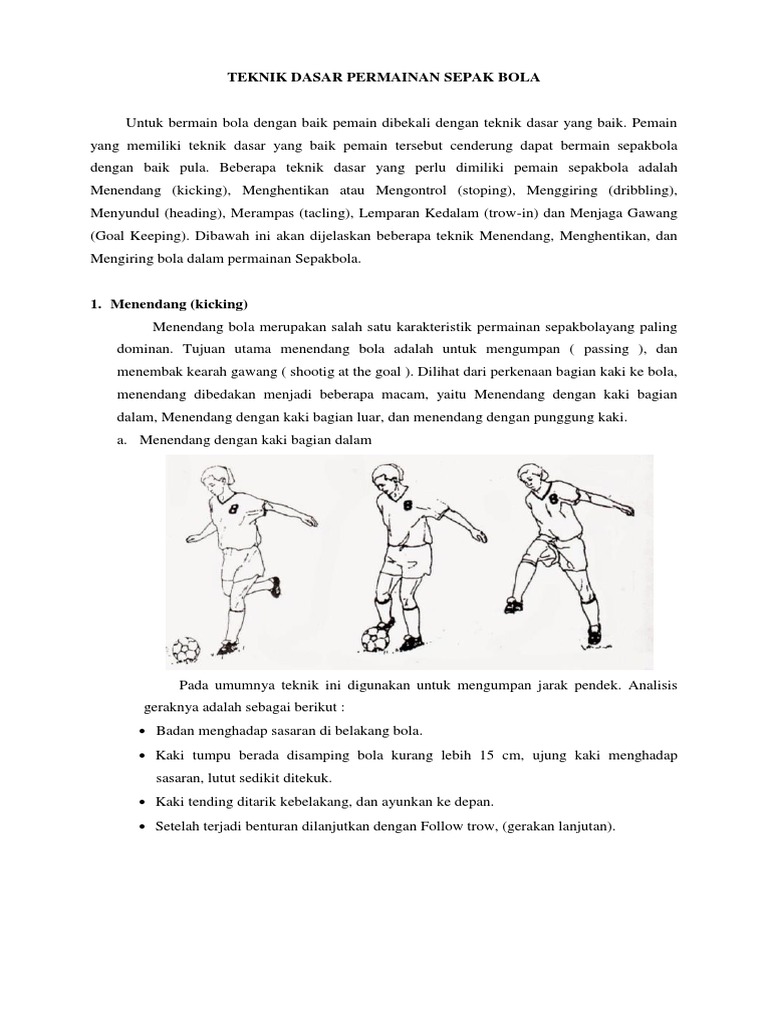 TEKNIK DASAR PERMAINAN SEPAK BOLA

Untuk bermain bola dengan baik pemain dibekali dengan teknik dasar yang baik. Pemain yang memiliki teknik dasar yang baik pemain tersebut cenderung dapat bermain sepakbola dengan baik pula. Beberapa teknik dasar yang perlu dimiliki pemain sepakbola adalah Menendang (kicking), Menghentikan atau Mengontrol (stoping), Menggiring (dribbling), Menyundul (heading), Merampas (tacling), Lemparan Kedalam (trow-in) dan Menjaga Gawang (Goal Keeping). Dibawah ini akan dijelaskan beberapa teknik Menendang, Menghentikan, dan Mengiring bola dalam permainan Sepakbola.

1. Menendang (kicking)

Menendang bola merupakan salah satu karakteristik permainan sepakbolayang paling dominan. Tujuan utama menendang bola adalah untuk mengumpan ( passing ), dan menembak kearah gawang ( shootig at the goal ). Dilihat dari perkenaan bagian kaki ke bola, menendang dibedakan menjadi beberapa macam, yaitu Menendang dengan kaki bagian dalam, Menendang dengan kaki bagian luar, dan menendang dengan punggung kaki.

a. Menendang dengan kaki bagian dalam

8 8 8

Pada umumnya teknik ini digunakan untuk mengumpan jarak pendek. Analisis geraknya adalah sebagai berikut :

• Badan menghadap sasaran di belakang bola.
• Kaki tumpu berada disamping bola kurang lebih 15 cm, ujung kaki menghadap sasaran, lutut sedikit ditekuk.
• Kaki tending ditarik kebelakang, dan ayunkan ke depan.
• Setelah terjadi benturan dilanjutkan dengan Follow trow, (gerakan lanjutan).