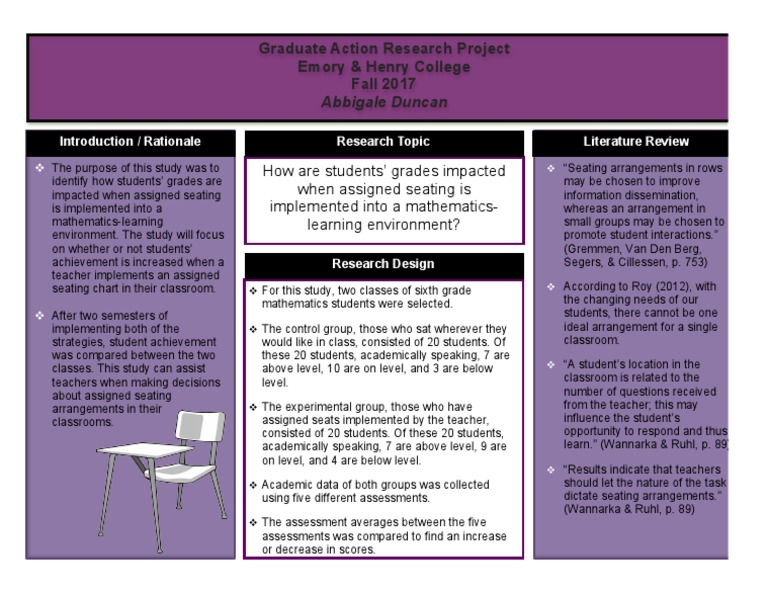 Graduate Action Research Project
Emory & Henry College
Fall 2017
Abbigale Duncan

Introduction / Rationale

❖ The purpose of this study was to identify how students' grades are impacted when assigned seating is implemented into a mathematics-learning environment. The study will focus on whether or not students' achievement is increased when a teacher implements an assigned seating chart in their classroom.

❖ After two semesters of implementing both of the strategies, student achievement was compared between the two classes. This study can assist teachers when making decisions about assigned seating arrangements in their classrooms.

Research Topic

How are students' grades impacted when assigned seating is implemented into a mathematics-learning environment?

Research Design

❖ For this study, two classes of sixth grade mathematics students were selected.

❖ The control group, those who sat wherever they would like in class, consisted of 20 students. Of these 20 students, academically speaking, 7 are above level, 10 are on level, and 3 are below level.

❖ The experimental group, those who have assigned seats implemented by the teacher, consisted of 20 students. Of these 20 students, academically speaking, 7 are above level, 9 are on level, and 4 are below level.

❖ Academic data of both groups was collected using five different assessments.

❖ The assessment averages between the five assessments was compared to find an increase or decrease in scores.

Literature Review

❖ "Seating arrangements in rows may be chosen to improve information dissemination, whereas an arrangement in small groups may be chosen to promote student interactions." (Gremmen, Van Den Berg, Segers, & Cillessen, p. 753)

❖ According to Roy (2012), with the changing needs of our students, there cannot be one ideal arrangement for a single classroom.

❖ "A student's location in the classroom is related to the number of questions received from the teacher; this may influence the student's opportunity to respond and thus learn." (Wannarka & Ruhl, p. 89)

❖ "Results indicate that teachers should let the nature of the task dictate seating arrangements." (Wannarka & Ruhl, p. 89)