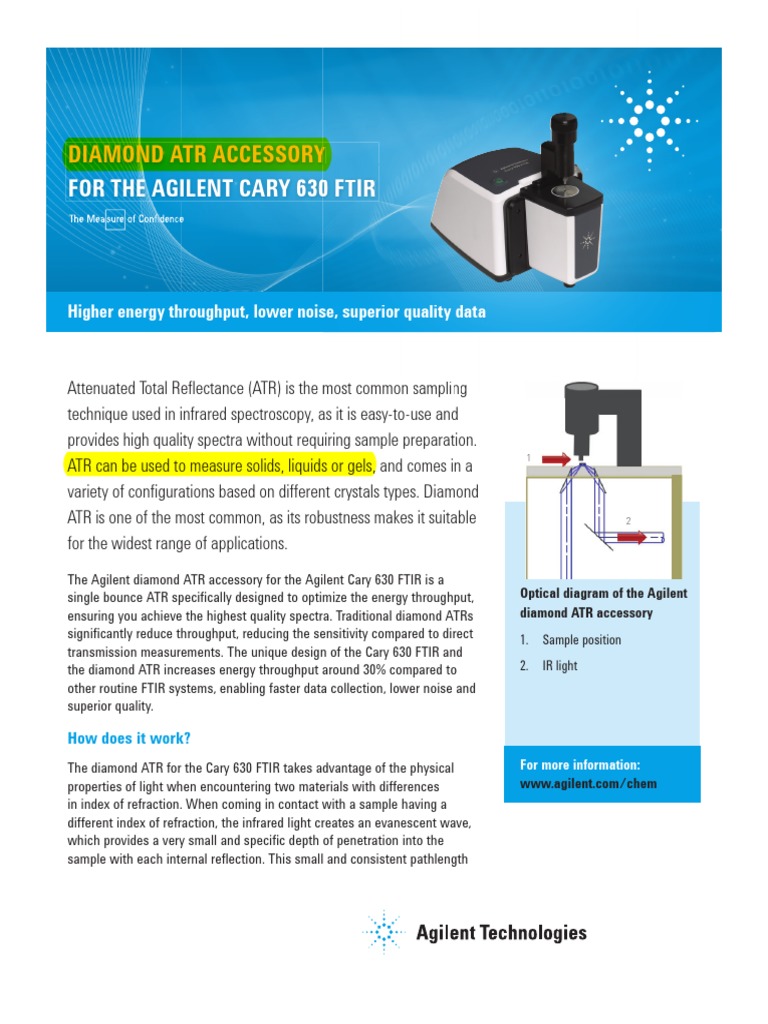 DIAMOND ATR ACCESSORY
FOR THE AGILENT CARY 630 FTIR

The Measure of Confidence

Higher energy throughput, lower noise, superior quality data

Attenuated Total Reflectance (ATR) is the most common sampling technique used in infrared spectroscopy, as it is easy-to-use and provides high quality spectra without requiring sample preparation. ATR can be used to measure solids, liquids or gels, and comes in a variety of configurations based on different crystals types. Diamond ATR is one of the most common, as its robustness makes it suitable for the widest range of applications.

The Agilent diamond ATR accessory for the Agilent Cary 630 FTIR is a single bounce ATR specifically designed to optimize the energy throughput, ensuring you achieve the highest quality spectra. Traditional diamond ATRs significantly reduce throughput, reducing the sensitivity compared to direct transmission measurements. The unique design of the Cary 630 FTIR and the diamond ATR increases energy throughput around 30% compared to other routine FTIR systems, enabling faster data collection, lower noise and superior quality.

How does it work?

The diamond ATR for the Cary 630 FTIR takes advantage of the physical properties of light when encountering two materials with differences in index of refraction. When coming in contact with a sample having a different index of refraction, the infrared light creates an evanescent wave, which provides a very small and specific depth of penetration into the sample with each internal reflection. This small and consistent pathlength

1

2

Optical diagram of the Agilent diamond ATR accessory

1. Sample position
2. IR light

For more information:
www.agilent.com/chem

Agilent Technologies