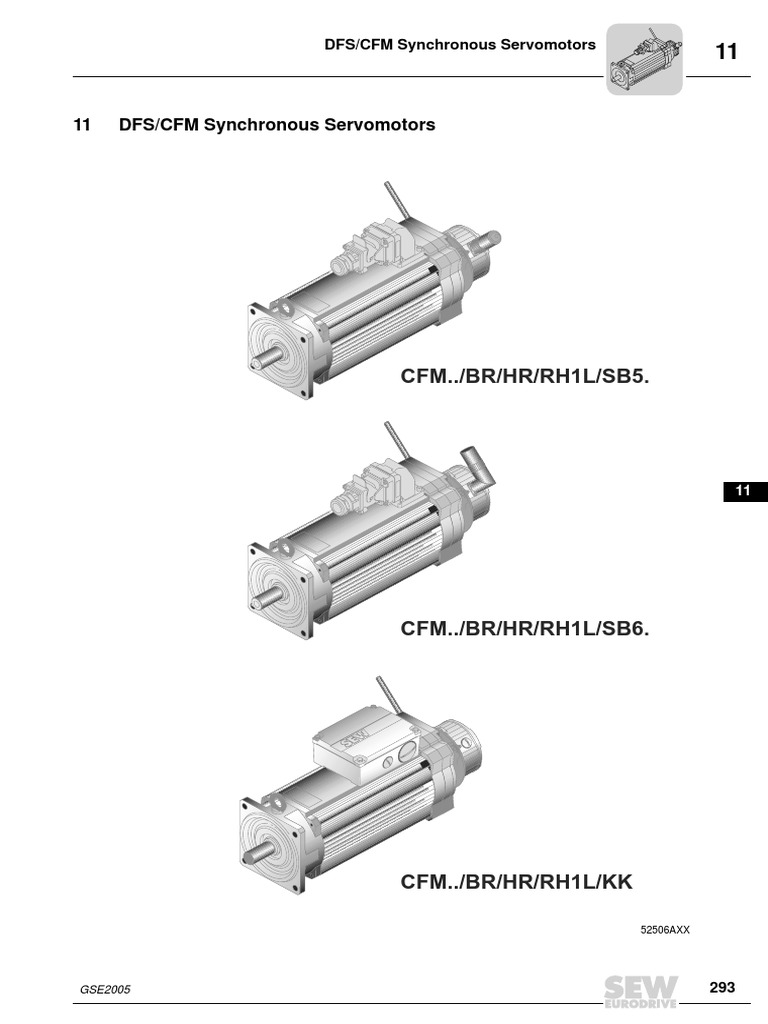 DFS/CFM Synchronous Servomotors

11

11 DFS/CFM Synchronous Servomotors

CFM../BR/HR/RH1L/SB5.

11

CFM../BR/HR/RH1L/SB6.

SEW

CFM../BR/HR/RH1L/KK

52506AXX

GSE2005

SEW EURODRIVE

293