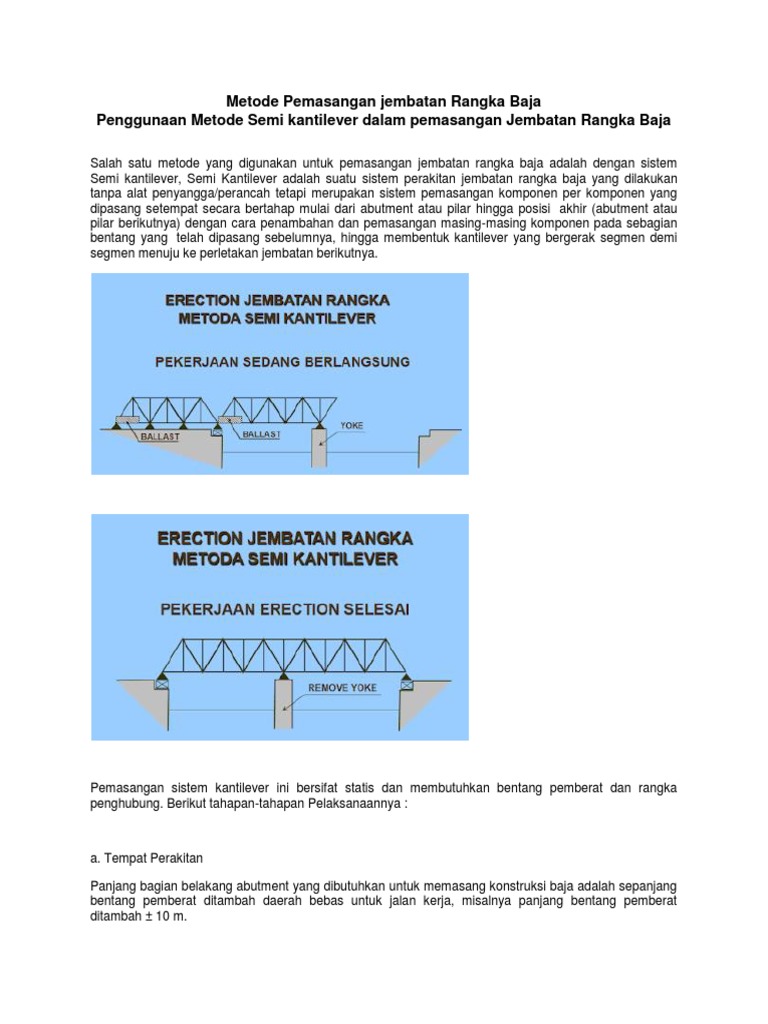 Metode Pemasangan jembatan Rangka Baja
Penggunaan Metode Semi kantilever dalam pemasangan Jembatan Rangka Baja

Salah satu metode yang digunakan untuk pemasangan jembatan rangka baja adalah dengan sistem Semi kantilever, Semi Kantilever adalah suatu sistem perakitan jembatan rangka baja yang dilakukan tanpa alat penyangga/perancah tetapi merupakan sistem pemasangan komponen per komponen yang dipasang setempat secara bertahap mulai dari abutment atau pilar hingga posisi akhir (abutment atau pilar berikutnya) dengan cara penambahan dan pemasangan masing-masing komponen pada sebagian bentang yang telah dipasang sebelumnya, hingga membentuk kantilever yang bergerak segmen demi segmen menuju ke perletakan jembatan berikutnya.

ERECTION JEMBATAN RANGKA
METODA SEMI KANTILEVER

PEKERJAAN SEDANG BERLANGSUNG

BALLAST
BALLAST
YOKE

ERECTION JEMBATAN RANGKA
METODA SEMI KANTILEVER

PEKERJAAN ERECTION SELESAI

REMOVE YOKE

Pemasangan sistem kantilever ini bersifat statis dan membutuhkan bentang pemberat dan rangka penghubung. Berikut tahapan-tahapan Pelaksanaannya :

a. Tempat Perakitan

Panjang bagian belakang abutment yang dibutuhkan untuk memasang konstruksi baja adalah sepanjang bentang pemberat ditambah daerah bebas untuk jalan kerja, misalnya panjang bentang pemberat ditambah ± 10 m.