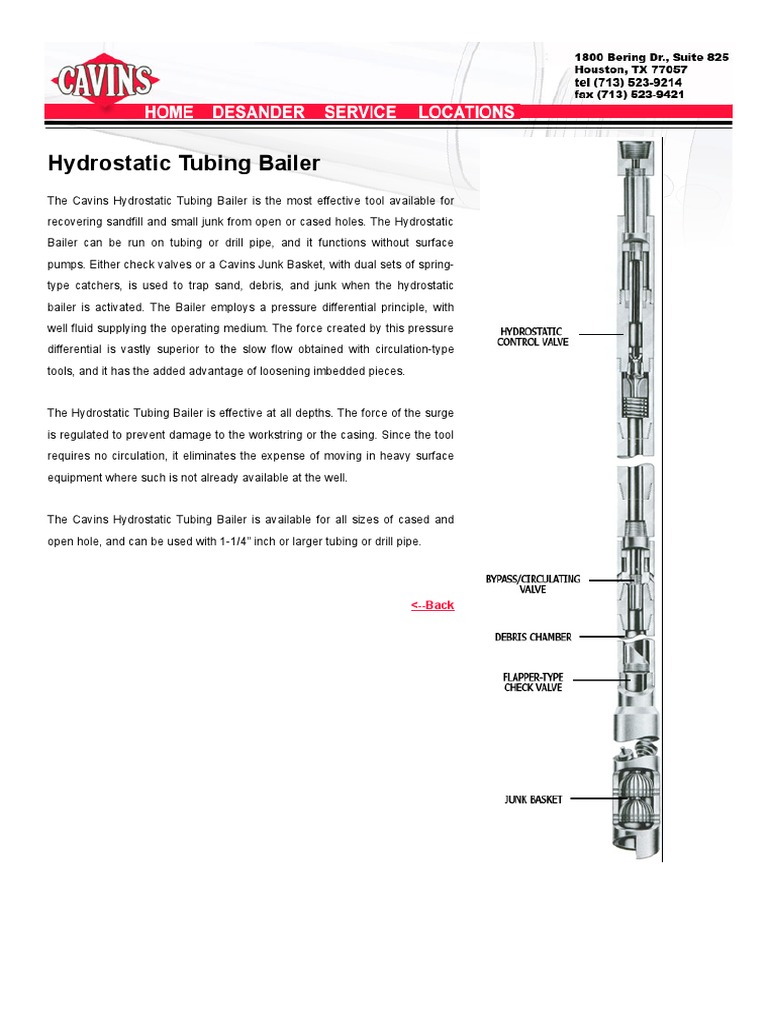 CAVINS

1800 Bering Dr., Suite 825
Houston, TX 77057
tel (713) 523-9214
fax (713) 523-9421

HOME DESANDER SERVICE LOCATIONS

Hydrostatic Tubing Bailer

The Cavins Hydrostatic Tubing Bailer is the most effective tool available for recovering sandfill and small junk from open or cased holes. The Hydrostatic Bailer can be run on tubing or drill pipe, and it functions without surface pumps. Either check valves or a Cavins Junk Basket, with dual sets of spring-type catchers, is used to trap sand, debris, and junk when the hydrostatic bailer is activated. The Bailer employs a pressure differential principle, with well fluid supplying the operating medium. The force created by this pressure differential is vastly superior to the slow flow obtained with circulation-type tools, and it has the added advantage of loosening imbedded pieces.

The Hydrostatic Tubing Bailer is effective at all depths. The force of the surge is regulated to prevent damage to the workstring or the casing. Since the tool requires no circulation, it eliminates the expense of moving in heavy surface equipment where such is not already available at the well.

The Cavins Hydrostatic Tubing Bailer is available for all sizes of cased and open hole, and can be used with 1-1/4" inch or larger tubing or drill pipe.

<--Back

HYDROSTATIC CONTROL VALVE

BYPASS/CIRCULATING VALVE

DEBRIS CHAMBER

FLAPPER-TYPE CHECK VALVE

JUNK BASKET