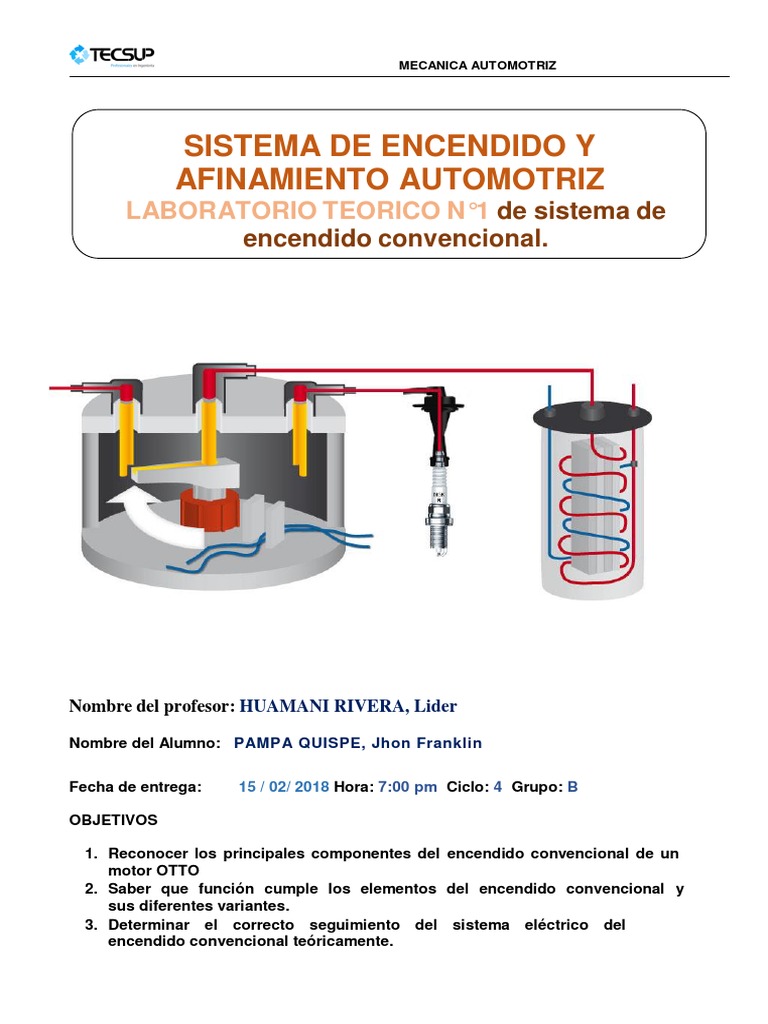 TECSUP

MECANICA AUTOMOTRIZ

SISTEMA DE ENCENDIDO Y AFINAMIENTO AUTOMOTRIZ
LABORATORIO TEORICO N°1 de sistema de encendido convencional.

Nombre del profesor: HUAMANI RIVERA, Lider

Nombre del Alumno: PAMPA QUISPE, Jhon Franklin

Fecha de entrega: 15 / 02/ 2018 Hora: 7:00 pm Ciclo: 4 Grupo: B

OBJETIVOS

1. Reconocer los principales componentes del encendido convencional de un motor OTTO
2. Saber que función cumple los elementos del encendido convencional y sus diferentes variantes.
3. Determinar el correcto seguimiento del sistema eléctrico del encendido convencional teóricamente.