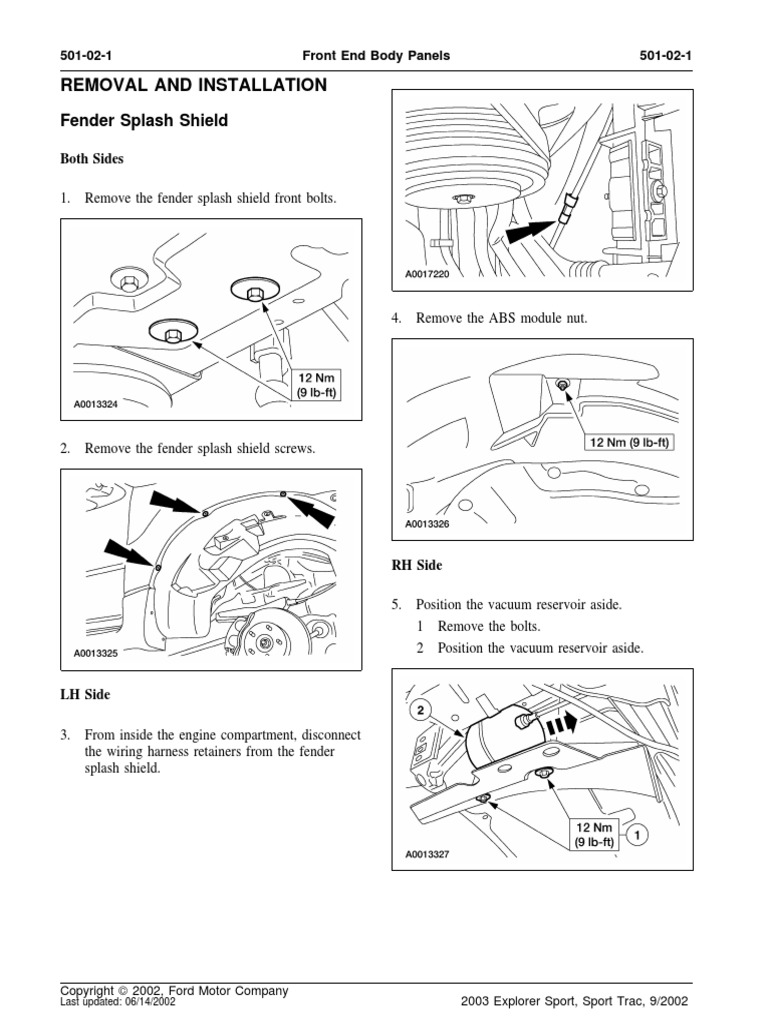 501-02-1 Front End Body Panels 501-02-1

REMOVAL AND INSTALLATION

Fender Splash Shield

Both Sides

1. Remove the fender splash shield front bolts.

12 Nm
(9 lb-ft)

A0013324

2. Remove the fender splash shield screws.

A0013325

LH Side

3. From inside the engine compartment, disconnect the wiring harness retainers from the fender splash shield.

A0017220

4. Remove the ABS module nut.

12 Nm (9 lb-ft)

A0013326

RH Side

5. Position the vacuum reservoir aside.

1 Remove the bolts.

2 Position the vacuum reservoir aside.

2

12 Nm
(9 lb-ft)

1

A0013327

Copyright © 2002, Ford Motor Company
Last updated: 06/14/2002

2003 Explorer Sport, Sport Trac, 9/2002