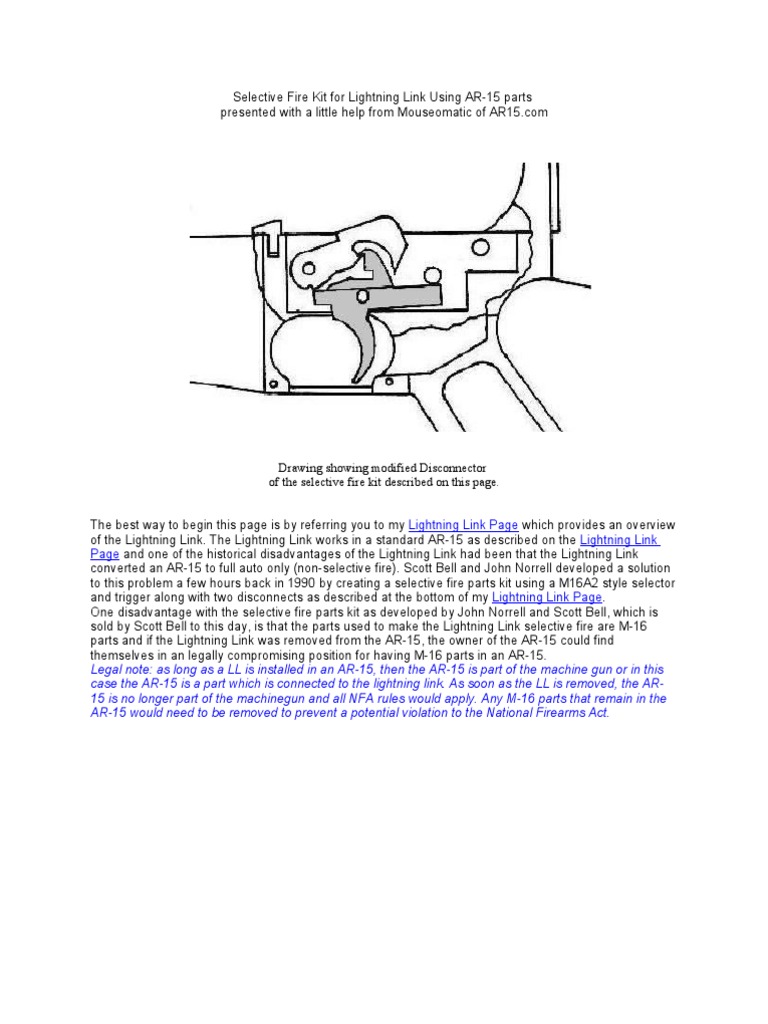 Selective Fire Kit for Lightning Link Using AR-15 parts
presented with a little help from Mouseomatic of AR15.com

Drawing showing modified Disconnector
of the selective fire kit described on this page.

The best way to begin this page is by referring you to my Lightning Link Page which provides an overview of the Lightning Link. The Lightning Link works in a standard AR-15 as described on the Lightning Link Page and one of the historical disadvantages of the Lightning Link had been that the Lightning Link converted an AR-15 to full auto only (non-selective fire). Scott Bell and John Norrell developed a solution to this problem a few hours back in 1990 by creating a selective fire parts kit using a M16A2 style selector and trigger along with two disconnects as described at the bottom of my Lightning Link Page.
One disadvantage with the selective fire parts kit as developed by John Norrell and Scott Bell, which is sold by Scott Bell to this day, is that the parts used to make the Lightning Link selective fire are M-16 parts and if the Lightning Link was removed from the AR-15, the owner of the AR-15 could find themselves in an legally compromising position for having M-16 parts in an AR-15.
Legal note: as long as a LL is installed in an AR-15, then the AR-15 is part of the machine gun or in this case the AR-15 is a part which is connected to the lightning link. As soon as the LL is removed, the AR-15 is no longer part of the machinegun and all NFA rules would apply. Any M-16 parts that remain in the AR-15 would need to be removed to prevent a potential violation to the National Firearms Act.