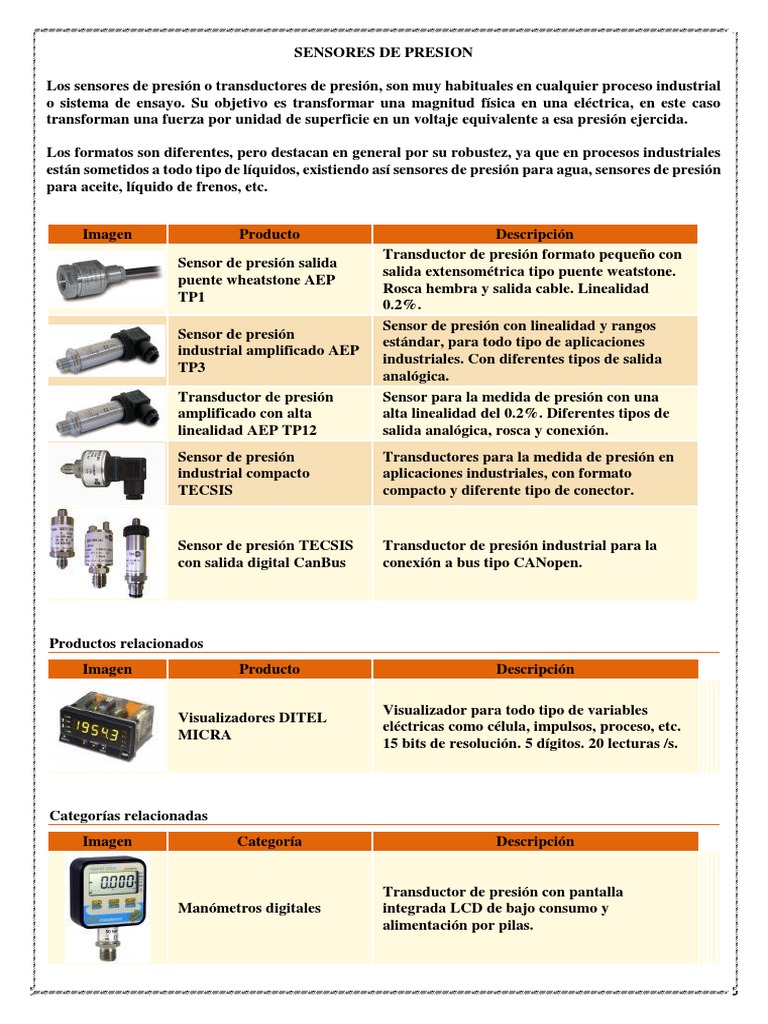 SENSORES DE PRESION

Los sensores de presión o transductores de presión, son muy habituales en cualquier proceso industrial o sistema de ensayo. Su objetivo es transformar una magnitud física en una eléctrica, en este caso transforman una fuerza por unidad de superficie en un voltaje equivalente a esa presión ejercida.

Los formatos son diferentes, pero destacan en general por su robustez, ya que en procesos industriales están sometidos a todo tipo de líquidos, existiendo así sensores de presión para agua, sensores de presión para aceite, líquido de frenos, etc.

| Imagen | Producto | Descripción |
|---|---|---|
| | Sensor de presión salida puente wheatstone AEP TP1 | Transductor de presión formato pequeño con salida extensométrica tipo puente weatstone. Rosca hembra y salida cable. Linealidad 0.2%. |
| | Sensor de presión industrial amplificado AEP TP3 | Sensor de presión con linealidad y rangos estándar, para todo tipo de aplicaciones industriales. Con diferentes tipos de salida analógica. |
| | Transductor de presión amplificado con alta linealidad AEP TP12 | Sensor para la medida de presión con una alta linealidad del 0.2%. Diferentes tipos de salida analógica, rosca y conexión. |
| | Sensor de presión industrial compacto TECSIS | Transductores para la medida de presión en aplicaciones industriales, con formato compacto y diferente tipo de conector. |
| | Sensor de presión TECSIS con salida digital CanBus | Transductor de presión industrial para la conexión a bus tipo CANopen. |

Productos relacionados

| Imagen | Producto | Descripción |
|---|---|---|
| 19543 | Visualizadores DITEL MICRA | Visualizador para todo tipo de variables eléctricas como célula, impulsos, proceso, etc. 15 bits de resolución. 5 dígitos. 20 lecturas /s. |

Categorías relacionadas

| Imagen | Categoría | Descripción |
|---|---|---|
| 0.000 | Manómetros digitales | Transductor de presión con pantalla integrada LCD de bajo consumo y alimentación por pilas. |