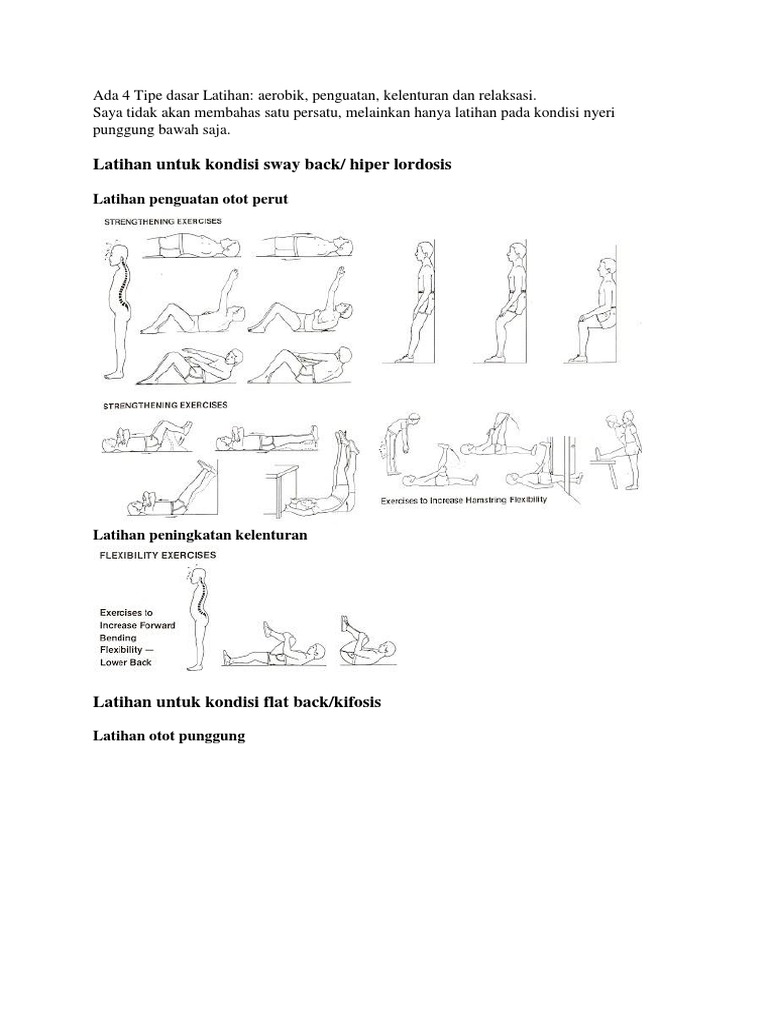 Ada 4 Tipe dasar Latihan: aerobik, penguatan, kelenturan dan relaksasi.
Saya tidak akan membahas satu persatu, melainkan hanya latihan pada kondisi nyeri punggung bawah saja.

Latihan untuk kondisi sway back/ hiper lordosis

Latihan penguatan otot perut

STRENGTHENING EXERCISES

STRENGTHENING EXERCISES

Exercises to Increase Hamstring Flexibility

Latihan peningkatan kelenturan

FLEXIBILITY EXERCISES

Exercises to Increase Forward Bending Flexibility — Lower Back

Latihan untuk kondisi flat back/kifosis

Latihan otot punggung