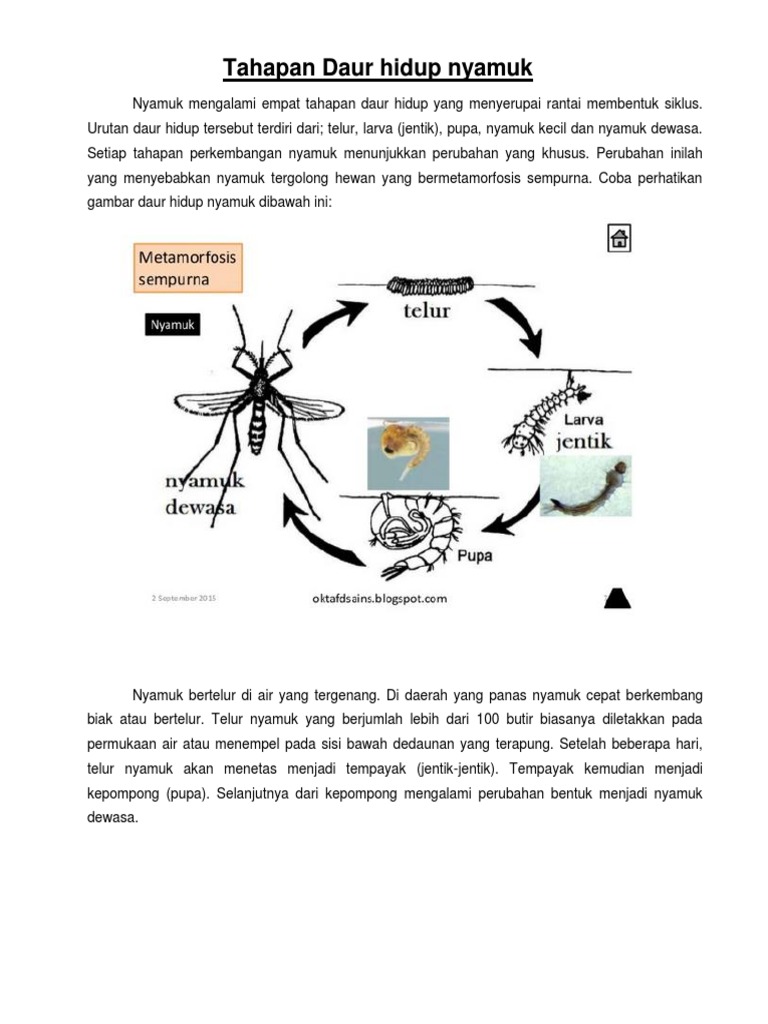 Tahapan Daur hidup nyamuk

Nyamuk mengalami empat tahapan daur hidup yang menyerupai rantai membentuk siklus. Urutan daur hidup tersebut terdiri dari; telur, larva (jentik), pupa, nyamuk kecil dan nyamuk dewasa. Setiap tahapan perkembangan nyamuk menunjukkan perubahan yang khusus. Perubahan inilah yang menyebabkan nyamuk tergolong hewan yang bermetamorfosis sempurna. Coba perhatikan gambar daur hidup nyamuk dibawah ini:

Metamorfosis sempurna

Nyamuk

telur

Larva

jentik

Pupa

nyamuk dewasa

2 September 2015

oktafdsains.blogspot.com

Nyamuk bertelur di air yang tergenang. Di daerah yang panas nyamuk cepat berkembang biak atau bertelur. Telur nyamuk yang berjumlah lebih dari 100 butir biasanya diletakkan pada permukaan air atau menempel pada sisi bawah dedaunan yang terapung. Setelah beberapa hari, telur nyamuk akan menetas menjadi tempayak (jentik-jentik). Tempayak kemudian menjadi kepompong (pupa). Selanjutnya dari kepompong mengalami perubahan bentuk menjadi nyamuk dewasa.