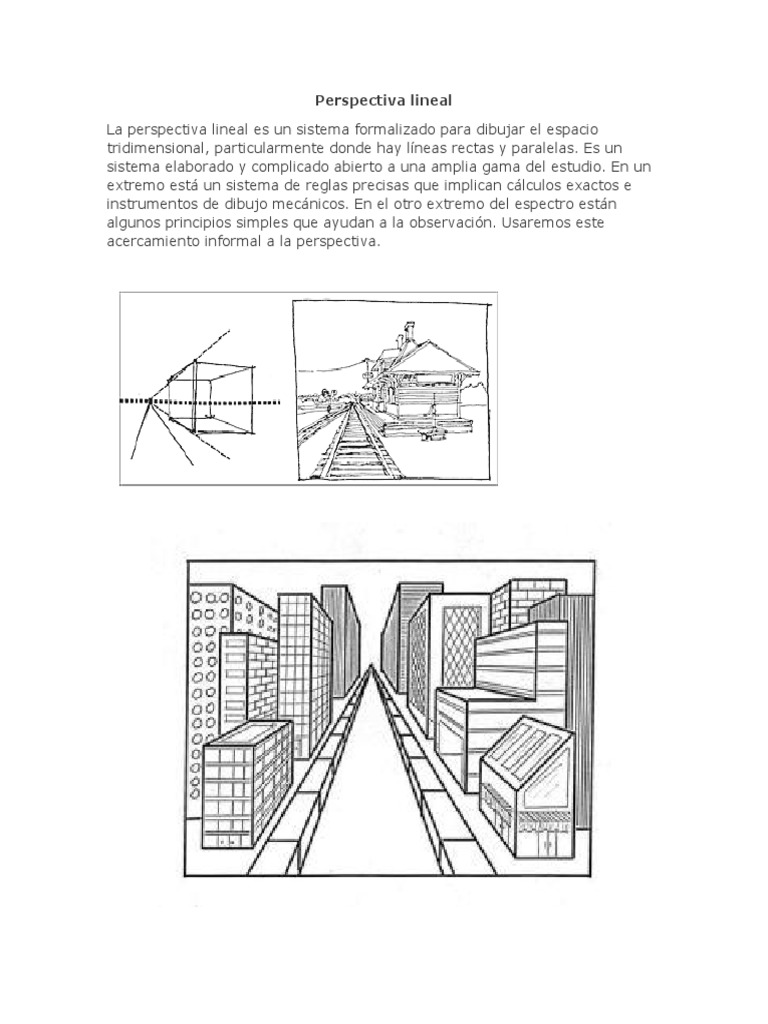 Perspectiva lineal

La perspectiva lineal es un sistema formalizado para dibujar el espacio tridimensional, particularmente donde hay líneas rectas y paralelas. Es un sistema elaborado y complicado abierto a una amplia gama del estudio. En un extremo está un sistema de reglas precisas que implican cálculos exactos e instrumentos de dibujo mecánicos. En el otro extremo del espectro están algunos principios simples que ayudan a la observación. Usaremos este acercamiento informal a la perspectiva.