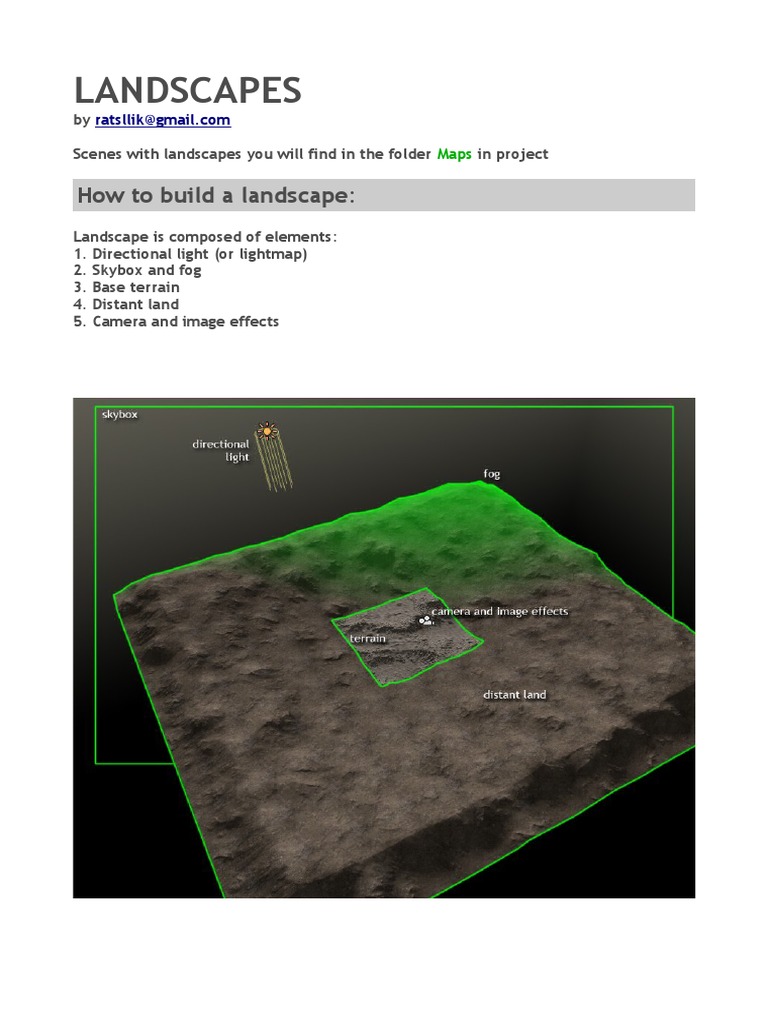 LANDSCAPES

by ratsllik@gmail.com

Scenes with landscapes you will find in the folder Maps in project

How to build a landscape:

Landscape is composed of elements:
1. Directional light (or lightmap)
2. Skybox and fog
3. Base terrain
4. Distant land
5. Camera and image effects

skybox

directional light

fog

camera and image effects

terrain

distant land