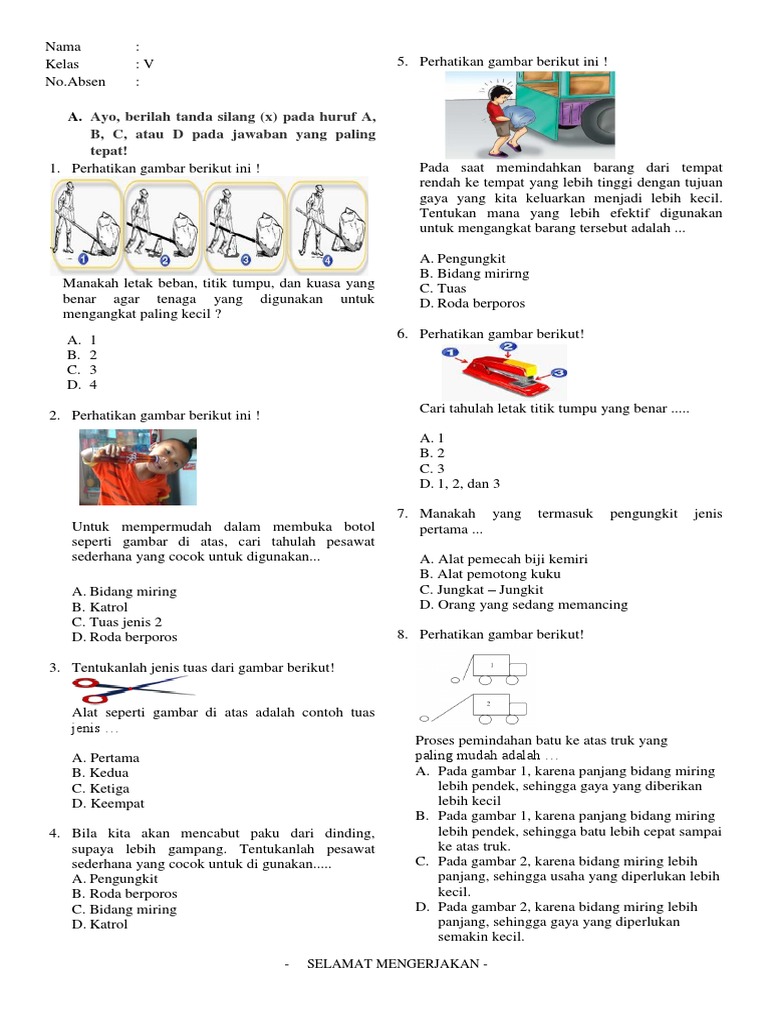 Nama :
Kelas : V
No.Absen :

A. Ayo, berilah tanda silang (x) pada huruf A, B, C, atau D pada jawaban yang paling tepat!

1. Perhatikan gambar berikut ini !

1 2 3 4

Manakah letak beban, titik tumpu, dan kuasa yang benar agar tenaga yang digunakan untuk mengangkat paling kecil ?

A. 1
B. 2
C. 3
D. 4

2. Perhatikan gambar berikut ini !

Untuk mempermudah dalam membuka botol seperti gambar di atas, cari tahulah pesawat sederhana yang cocok untuk digunakan...

A. Bidang miring
B. Katrol
C. Tuas jenis 2
D. Roda berporos

3. Tentukanlah jenis tuas dari gambar berikut!

Alat seperti gambar di atas adalah contoh tuas jenis ...

A. Pertama
B. Kedua
C. Ketiga
D. Keempat

4. Bila kita akan mencabut paku dari dinding, supaya lebih gampang. Tentukanlah pesawat sederhana yang cocok untuk di gunakan.....
A. Pengungkit
B. Roda berporos
C. Bidang miring
D. Katrol

5. Perhatikan gambar berikut ini !

Pada saat memindahkan barang dari tempat rendah ke tempat yang lebih tinggi dengan tujuan gaya yang kita keluarkan menjadi lebih kecil. Tentukan mana yang lebih efektif digunakan untuk mengangkat barang tersebut adalah ...

A. Pengungkit
B. Bidang mirirng
C. Tuas
D. Roda berporos

6. Perhatikan gambar berikut!

1 2 3

Cari tahulah letak titik tumpu yang benar .....

A. 1
B. 2
C. 3
D. 1, 2, dan 3

7. Manakah yang termasuk pengungkit jenis pertama ...

A. Alat pemecah biji kemiri
B. Alat pemotong kuku
C. Jungkat – Jungkit
D. Orang yang sedang memancing

8. Perhatikan gambar berikut!

1
2

Proses pemindahan batu ke atas truk yang paling mudah adalah ...
A. Pada gambar 1, karena panjang bidang miring lebih pendek, sehingga gaya yang diberikan lebih kecil
B. Pada gambar 1, karena panjang bidang miring lebih pendek, sehingga batu lebih cepat sampai ke atas truk.
C. Pada gambar 2, karena bidang miring lebih panjang, sehingga usaha yang diperlukan lebih kecil.
D. Pada gambar 2, karena bidang miring lebih panjang, sehingga gaya yang diperlukan semakin kecil.

- SELAMAT MENGERJAKAN -