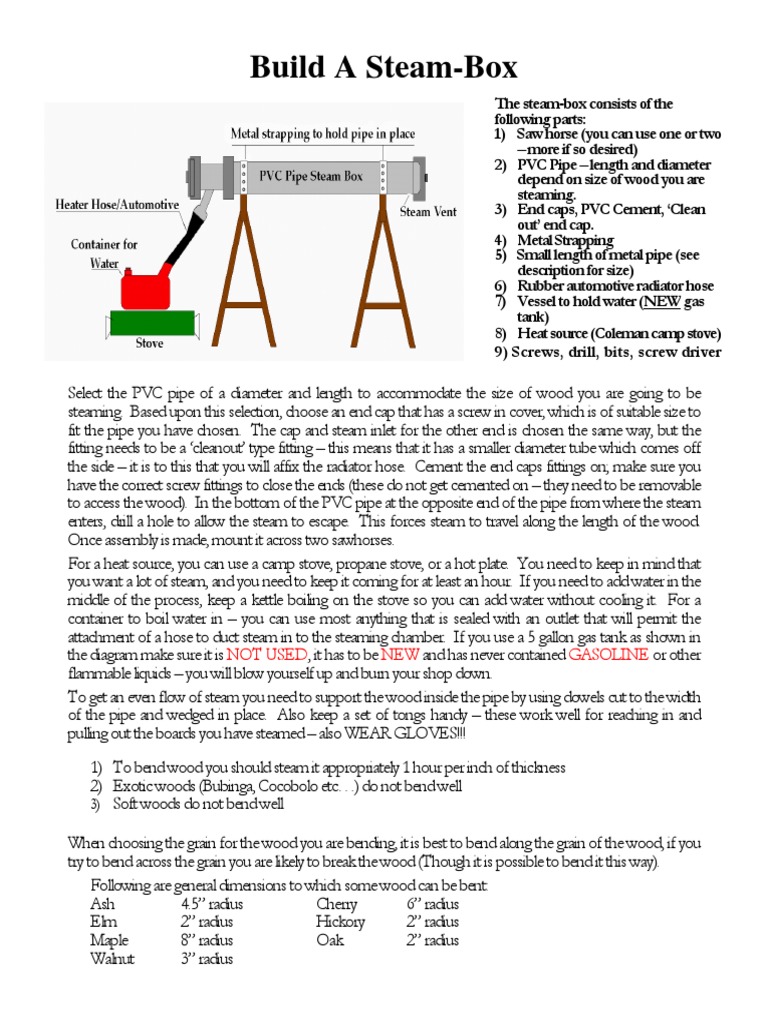 Build A Steam-Box

Metal strapping to hold pipe in place

PVC Pipe Steam Box

Heater Hose/Automotive

Steam Vent

Container for Water

Stove

The steam-box consists of the following parts:
1) Saw horse (you can use one or two – more if so desired)
2) PVC Pipe – length and diameter depend on size of wood you are steaming.
3) End caps, PVC Cement, 'Clean out' end cap.
4) Metal Strapping
5) Small length of metal pipe (see description for size)
6) Rubber automotive radiator hose
7) Vessel to hold water (NEW gas tank)
8) Heat source (Coleman camp stove)
9) Screws, drill, bits, screw driver

Select the PVC pipe of a diameter and length to accommodate the size of wood you are going to be steaming. Based upon this selection, choose an end cap that has a screw in cover, which is of suitable size to fit the pipe you have chosen. The cap and steam inlet for the other end is chosen the same way, but the fitting needs to be a 'cleanout' type fitting – this means that it has a smaller diameter tube which comes off the side – it is to this that you will affix the radiator hose. Cement the end caps fittings on, make sure you have the correct screw fittings to close the ends (these do not get cemented on – they need to be removable to access the wood). In the bottom of the PVC pipe at the opposite end of the pipe from where the steam enters, drill a hole to allow the steam to escape. This forces steam to travel along the length of the wood. Once assembly is made, mount it across two sawhorses.

For a heat source, you can use a camp stove, propane stove, or a hot plate. You need to keep in mind that you want a lot of steam, and you need to keep it coming for at least an hour. If you need to add water in the middle of the process, keep a kettle boiling on the stove so you can add water without cooling it. For a container to boil water in – you can use most anything that is sealed with an outlet that will permit the attachment of a hose to duct steam in to the steaming chamber. If you use a 5 gallon gas tank as shown in the diagram make sure it is NOT USED, it has to be NEW and has never contained GASOLINE or other flammable liquids – you will blow yourself up and burn your shop down.

To get an even flow of steam you need to support the wood inside the pipe by using dowels cut to the width of the pipe and wedged in place. Also keep a set of tongs handy – these work well for reaching in and pulling out the boards you have steamed – also WEAR GLOVES!!!

1) To bend wood you should steam it appropriately 1 hour per inch of thickness
2) Exotic woods (Bubinga, Cocobolo etc…) do not bend well
3) Soft woods do not bend well

When choosing the grain for the wood you are bending, it is best to bend along the grain of the wood, if you try to bend across the grain you are likely to break the wood (Though it is possible to bend it this way).

Following are general dimensions to which some wood can be bent:

| Ash | 4.5" radius | Cherry | 6" radius |
|---|---|---|---|
| Elm | 2" radius | Hickory | 2" radius |
| Maple | 8" radius | Oak | 2" radius |
| Walnut | 3" radius | | |