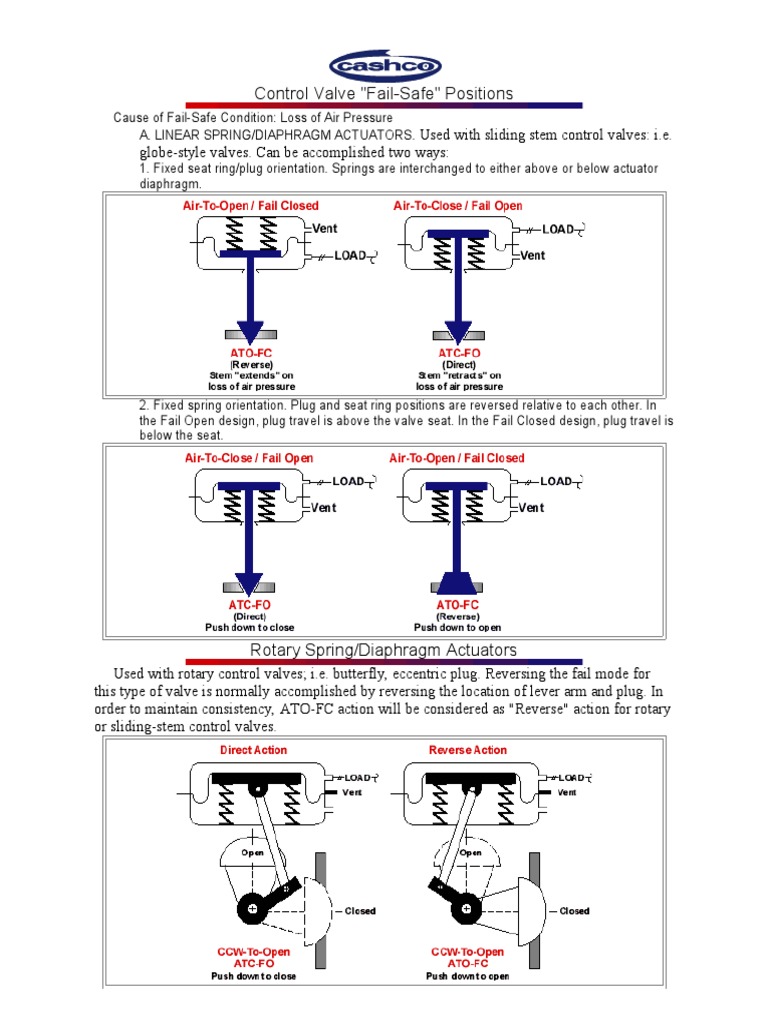 cashco

Control Valve "Fail-Safe" Positions

Cause of Fail-Safe Condition: Loss of Air Pressure

A. LINEAR SPRING/DIAPHRAGM ACTUATORS. Used with sliding stem control valves: i.e. globe-style valves. Can be accomplished two ways:

1. Fixed seat ring/plug orientation. Springs are interchanged to either above or below actuator diaphragm.

Air-To-Open / Fail Closed

Vent

LOAD

ATO-FC
(Reverse)
Stem "extends" on loss of air pressure

Air-To-Close / Fail Open

LOAD

Vent

ATC-FO
(Direct)
Stem "retracts" on loss of air pressure

2. Fixed spring orientation. Plug and seat ring positions are reversed relative to each other. In the Fail Open design, plug travel is above the valve seat. In the Fail Closed design, plug travel is below the seat.

Air-To-Close / Fail Open

LOAD

Vent

ATC-FO
(Direct)
Push down to close

Air-To-Open / Fail Closed

LOAD

Vent

ATO-FC
(Reverse)
Push down to open

Rotary Spring/Diaphragm Actuators

Used with rotary control valves; i.e. butterfly, eccentric plug. Reversing the fail mode for this type of valve is normally accomplished by reversing the location of lever arm and plug. In order to maintain consistency, ATO-FC action will be considered as "Reverse" action for rotary or sliding-stem control valves.

Direct Action

LOAD

Vent

Open

Closed

CCW-To-Open
ATC-FO
Push down to close

Reverse Action

LOAD

Vent

Open

Closed

CCW-To-Open
ATO-FC
Push down to open