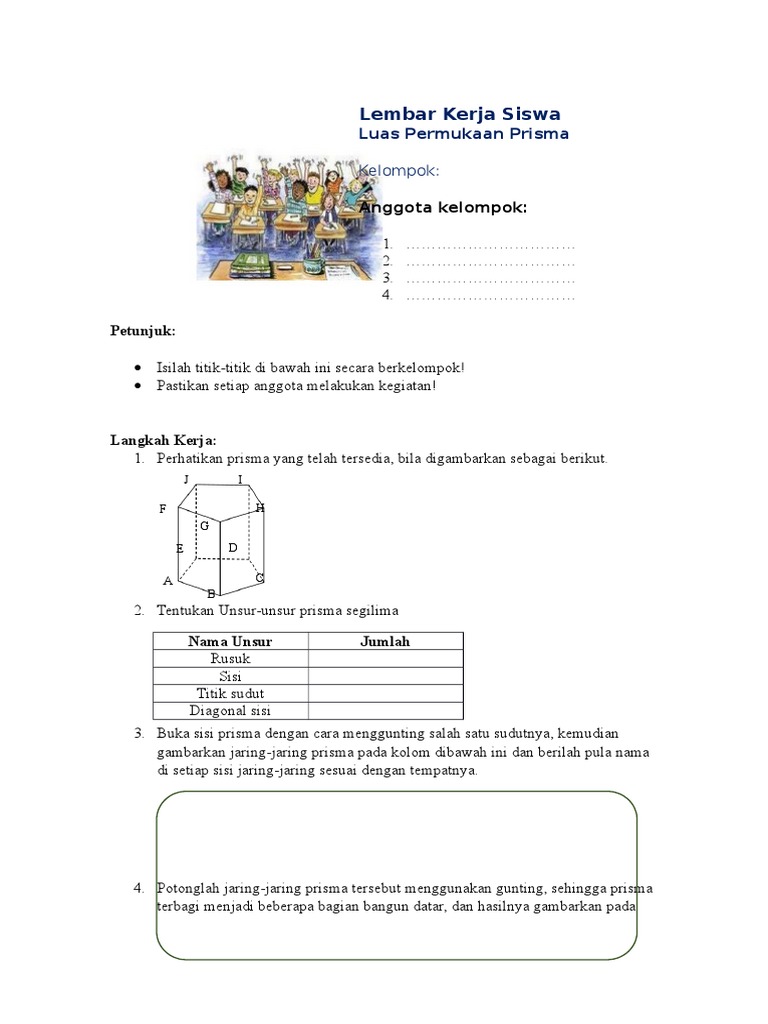 Lembar Kerja Siswa
Luas Permukaan Prisma

Kelompok:

Anggota kelompok:

1. ……………………………
2. ……………………………
3. ……………………………
4. ……………………………

Petunjuk:

• Isilah titik-titik di bawah ini secara berkelompok!
• Pastikan setiap anggota melakukan kegiatan!

Langkah Kerja:
1. Perhatikan prisma yang telah tersedia, bila digambarkan sebagai berikut.

J I F H G E D A C B

2. Tentukan Unsur-unsur prisma segilima

| Nama Unsur | Jumlah |
|---|---|
| Rusuk | |
| Sisi | |
| Titik sudut | |
| Diagonal sisi | |

3. Buka sisi prisma dengan cara menggunting salah satu sudutnya, kemudian gambarkan jaring-jaring prisma pada kolom dibawah ini dan berilah pula nama di setiap sisi jaring-jaring sesuai dengan tempatnya.

4. Potonglah jaring-jaring prisma tersebut menggunakan gunting, sehingga prisma terbagi menjadi beberapa bagian bangun datar, dan hasilnya gambarkan pada