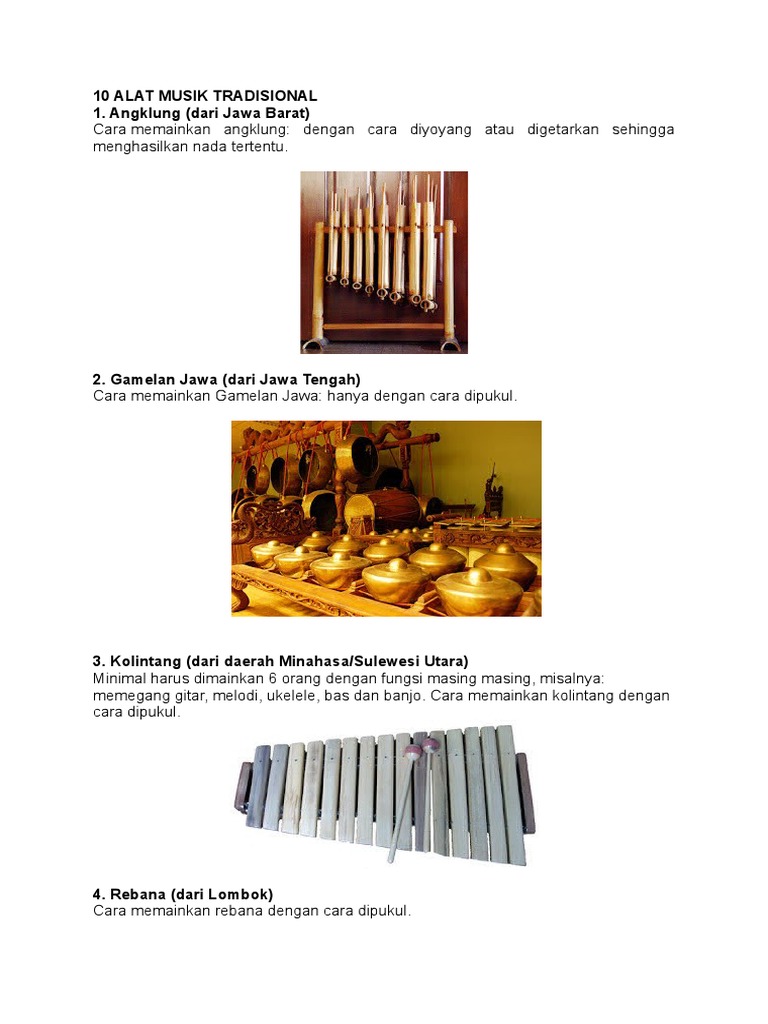 10 ALAT MUSIK TRADISIONAL
1. Angklung (dari Jawa Barat)
Cara memainkan angklung: dengan cara diyoyang atau digetarkan sehingga menghasilkan nada tertentu.

2. Gamelan Jawa (dari Jawa Tengah)
Cara memainkan Gamelan Jawa: hanya dengan cara dipukul.

3. Kolintang (dari daerah Minahasa/Sulewesi Utara)
Minimal harus dimainkan 6 orang dengan fungsi masing masing, misalnya: memegang gitar, melodi, ukelele, bas dan banjo. Cara memainkan kolintang dengan cara dipukul.

4. Rebana (dari Lombok)
Cara memainkan rebana dengan cara dipukul.