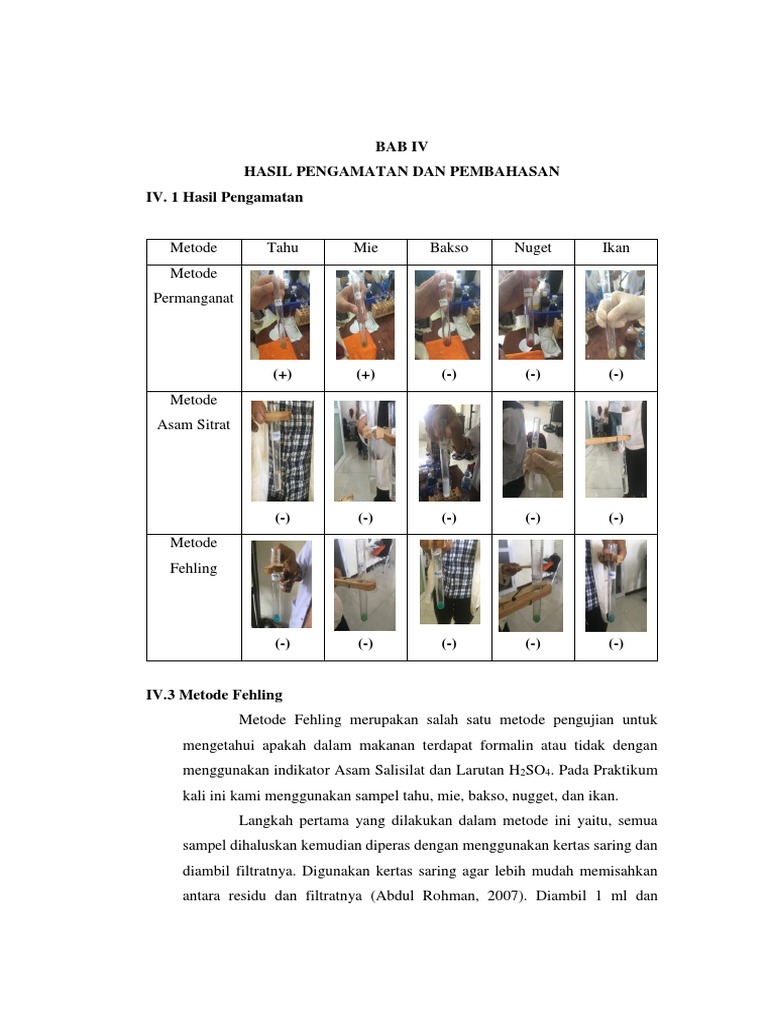 BAB IV
HASIL PENGAMATAN DAN PEMBAHASAN

IV. 1 Hasil Pengamatan

| Metode | Tahu | Mie | Bakso | Nuget | Ikan |
|---|---|---|---|---|---|
| Metode Permanganat | (+) | (+) | (-) | (-) | (-) |
| Metode Asam Sitrat | (-) | (-) | (-) | (-) | (-) |
| Metode Fehling | (-) | (-) | (-) | (-) | (-) |

IV.3 Metode Fehling

Metode Fehling merupakan salah satu metode pengujian untuk mengetahui apakah dalam makanan terdapat formalin atau tidak dengan menggunakan indikator Asam Salisilat dan Larutan $H_2SO_4$. Pada Praktikum kali ini kami menggunakan sampel tahu, mie, bakso, nugget, dan ikan.

Langkah pertama yang dilakukan dalam metode ini yaitu, semua sampel dihaluskan kemudian diperas dengan menggunakan kertas saring dan diambil filtratnya. Digunakan kertas saring agar lebih mudah memisahkan antara residu dan filtratnya (Abdul Rohman, 2007). Diambil 1 ml dan