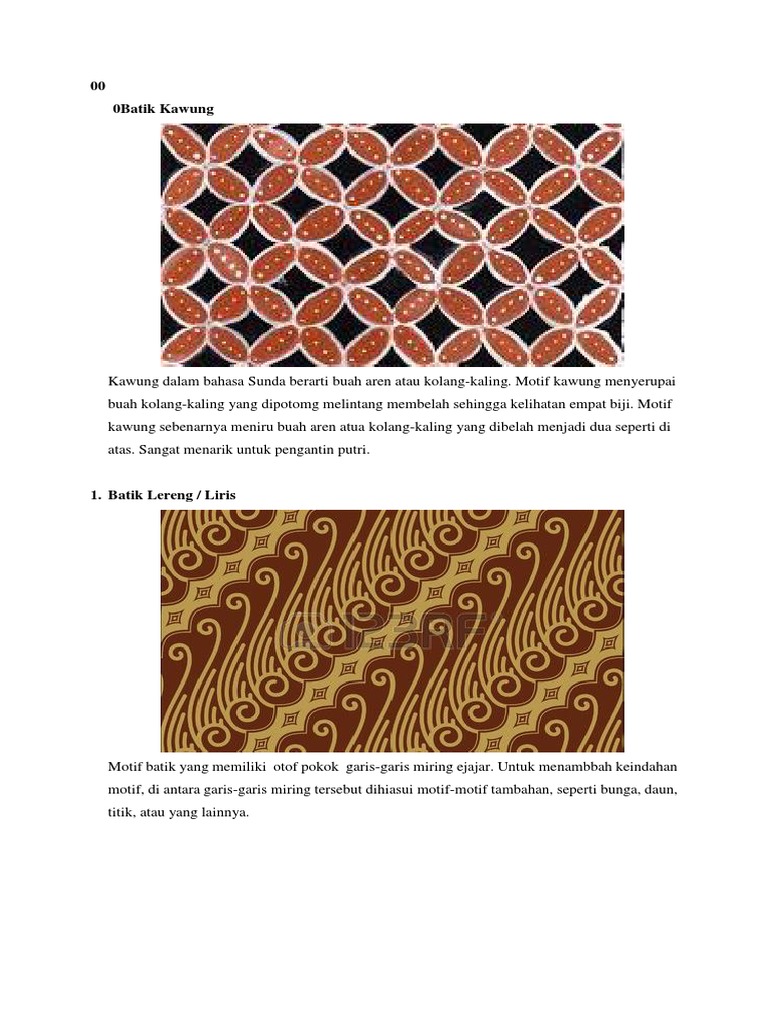 00

0Batik Kawung

Kawung dalam bahasa Sunda berarti buah aren atau kolang-kaling. Motif kawung menyerupai buah kolang-kaling yang dipotomg melintang membelah sehingga kelihatan empat biji. Motif kawung sebenarnya meniru buah aren atua kolang-kaling yang dibelah menjadi dua seperti di atas. Sangat menarik untuk pengantin putri.

1. Batik Lereng / Liris

123RF

Motif batik yang memiliki otof pokok garis-garis miring ejajar. Untuk menambbah keindahan motif, di antara garis-garis miring tersebut dihiasui motif-motif tambahan, seperti bunga, daun, titik, atau yang lainnya.