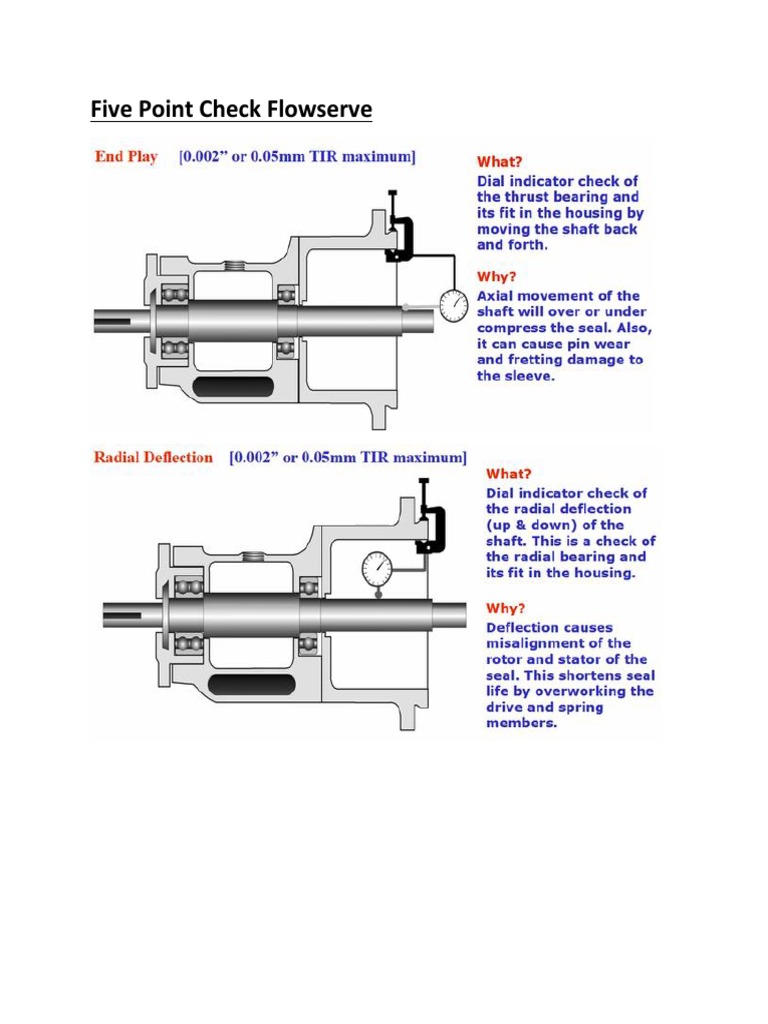 Five Point Check Flowserve

End Play [0.002" or 0.05mm TIR maximum]

What?
Dial indicator check of the thrust bearing and its fit in the housing by moving the shaft back and forth.

Why?
Axial movement of the shaft will over or under compress the seal. Also, it can cause pin wear and fretting damage to the sleeve.

Radial Deflection [0.002" or 0.05mm TIR maximum]

What?
Dial indicator check of the radial deflection (up & down) of the shaft. This is a check of the radial bearing and its fit in the housing.

Why?
Deflection causes misalignment of the rotor and stator of the seal. This shortens seal life by overworking the drive and spring members.