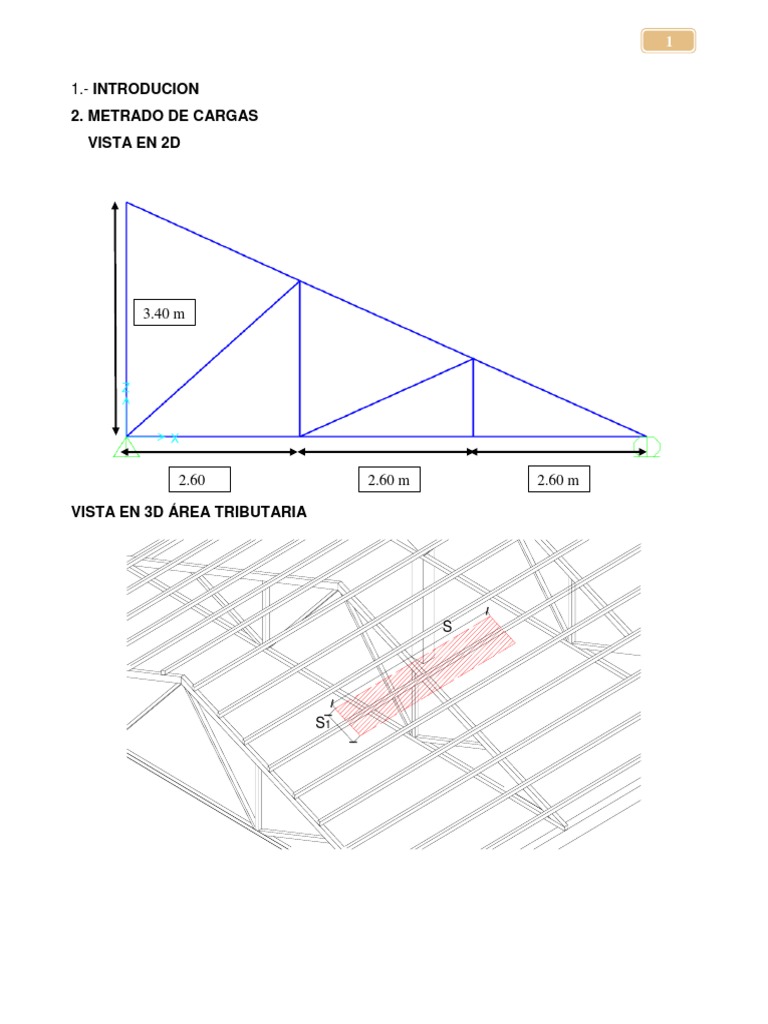 1

1.- INTRODUCION

2. METRADO DE CARGAS

VISTA EN 2D

3.40 m

2.60

2.60 m

2.60 m

VISTA EN 3D ÁREA TRIBUTARIA

S

S1