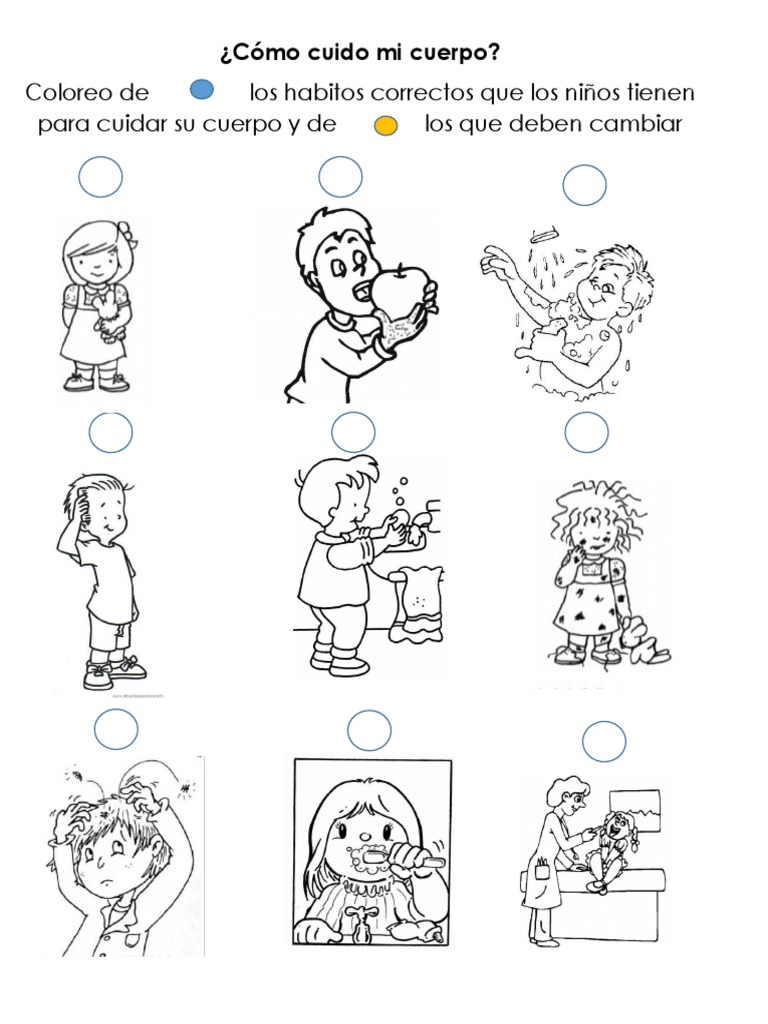 ¿Cómo cuido mi cuerpo?

Coloreo de los habitos correctos que los niños tienen para cuidar su cuerpo y de los que deben cambiar