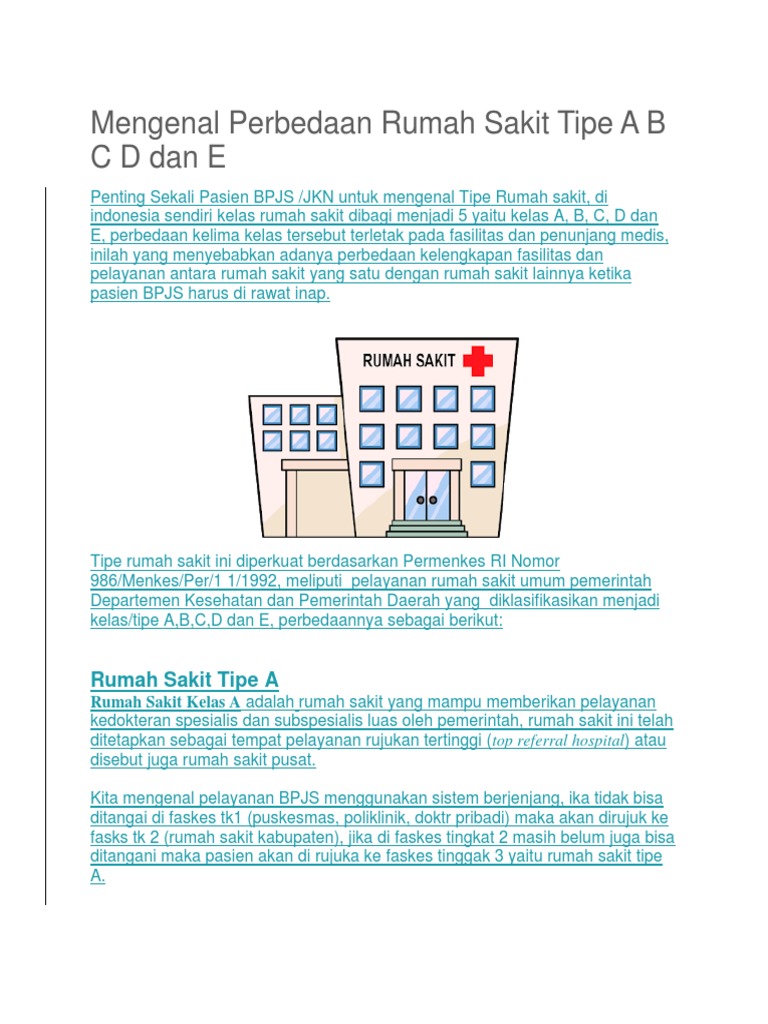 Mengenal Perbedaan Rumah Sakit Tipe A B C D dan E

Penting Sekali Pasien BPJS /JKN untuk mengenal Tipe Rumah sakit, di indonesia sendiri kelas rumah sakit dibagi menjadi 5 yaitu kelas A, B, C, D dan E, perbedaan kelima kelas tersebut terletak pada fasilitas dan penunjang medis, inilah yang menyebabkan adanya perbedaan kelengkapan fasilitas dan pelayanan antara rumah sakit yang satu dengan rumah sakit lainnya ketika pasien BPJS harus di rawat inap.

RUMAH SAKIT

Tipe rumah sakit ini diperkuat berdasarkan Permenkes RI Nomor 986/Menkes/Per/1 1/1992, meliputi pelayanan rumah sakit umum pemerintah Departemen Kesehatan dan Pemerintah Daerah yang diklasifikasikan menjadi kelas/tipe A,B,C,D dan E, perbedaannya sebagai berikut:

Rumah Sakit Tipe A

Rumah Sakit Kelas A adalah rumah sakit yang mampu memberikan pelayanan kedokteran spesialis dan subspesialis luas oleh pemerintah, rumah sakit ini telah ditetapkan sebagai tempat pelayanan rujukan tertinggi (top referral hospital) atau disebut juga rumah sakit pusat.

Kita mengenal pelayanan BPJS menggunakan sistem berjenjang, ika tidak bisa ditangai di faskes tk1 (puskesmas, poliklinik, doktr pribadi) maka akan dirujuk ke fasks tk 2 (rumah sakit kabupaten), jika di faskes tingkat 2 masih belum juga bisa ditangani maka pasien akan di rujuka ke faskes tinggak 3 yaitu rumah sakit tipe A.