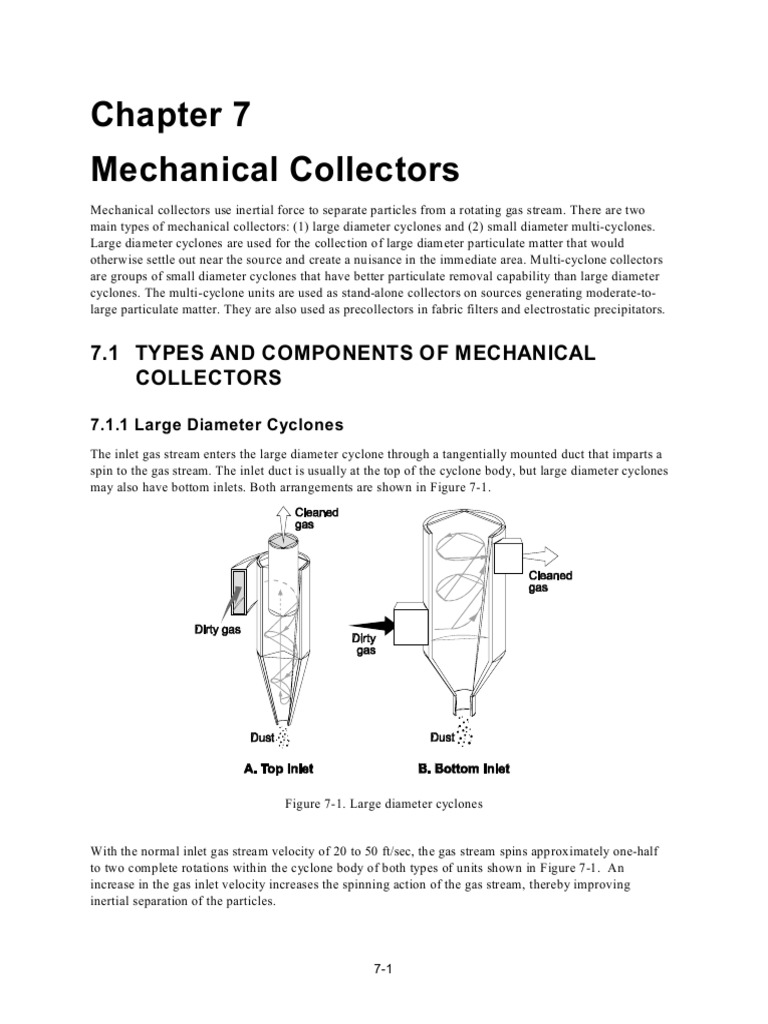 Chapter 7

Mechanical Collectors

Mechanical collectors use inertial force to separate particles from a rotating gas stream. There are two main types of mechanical collectors: (1) large diameter cyclones and (2) small diameter multi-cyclones. Large diameter cyclones are used for the collection of large diameter particulate matter that would otherwise settle out near the source and create a nuisance in the immediate area. Multi-cyclone collectors are groups of small diameter cyclones that have better particulate removal capability than large diameter cyclones. The multi-cyclone units are used as stand-alone collectors on sources generating moderate-to-large particulate matter. They are also used as precollectors in fabric filters and electrostatic precipitators.

7.1 TYPES AND COMPONENTS OF MECHANICAL COLLECTORS

7.1.1 Large Diameter Cyclones

The inlet gas stream enters the large diameter cyclone through a tangentially mounted duct that imparts a spin to the gas stream. The inlet duct is usually at the top of the cyclone body, but large diameter cyclones may also have bottom inlets. Both arrangements are shown in Figure 7-1.

Cleaned gas

Dirty gas

Dust

A. Top inlet

Cleaned gas

Dirty gas

Dust

B. Bottom inlet

Figure 7-1. Large diameter cyclones

With the normal inlet gas stream velocity of 20 to 50 ft/sec, the gas stream spins approximately one-half to two complete rotations within the cyclone body of both types of units shown in Figure 7-1. An increase in the gas inlet velocity increases the spinning action of the gas stream, thereby improving inertial separation of the particles.

7-1