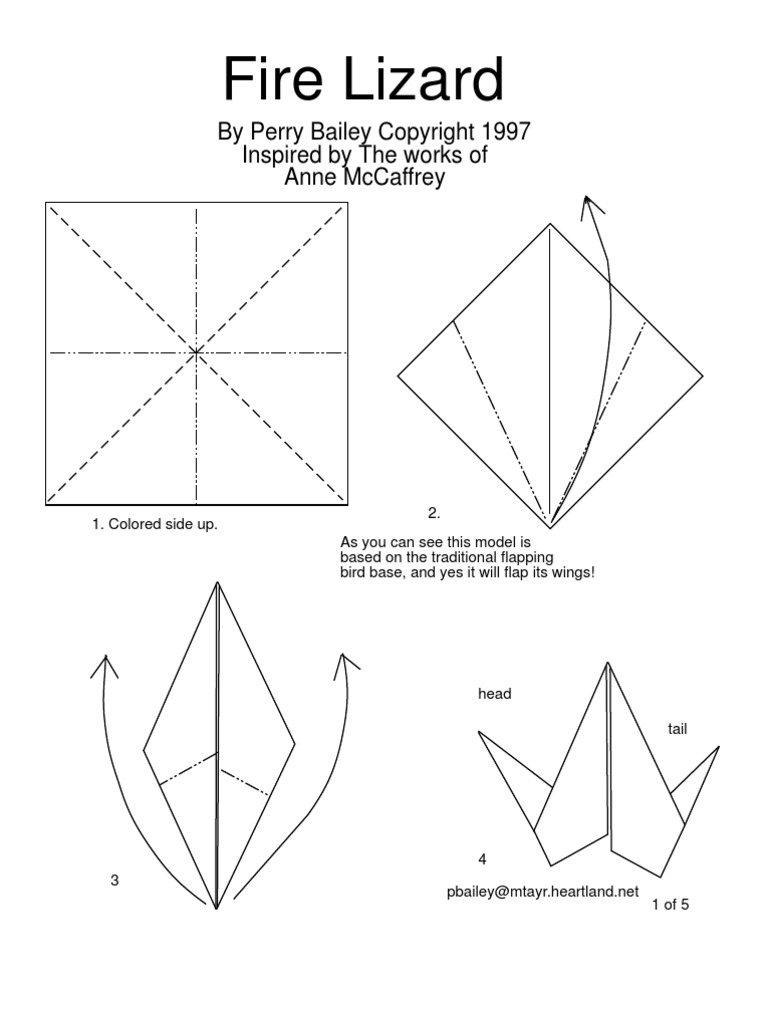 Fire Lizard

By Perry Bailey Copyright 1997
Inspired by The works of
Anne McCaffrey

1. Colored side up.

2.

As you can see this model is based on the traditional flapping bird base, and yes it will flap its wings!

3

head

tail

4

pbailey@mtayr.heartland.net

1 of 5