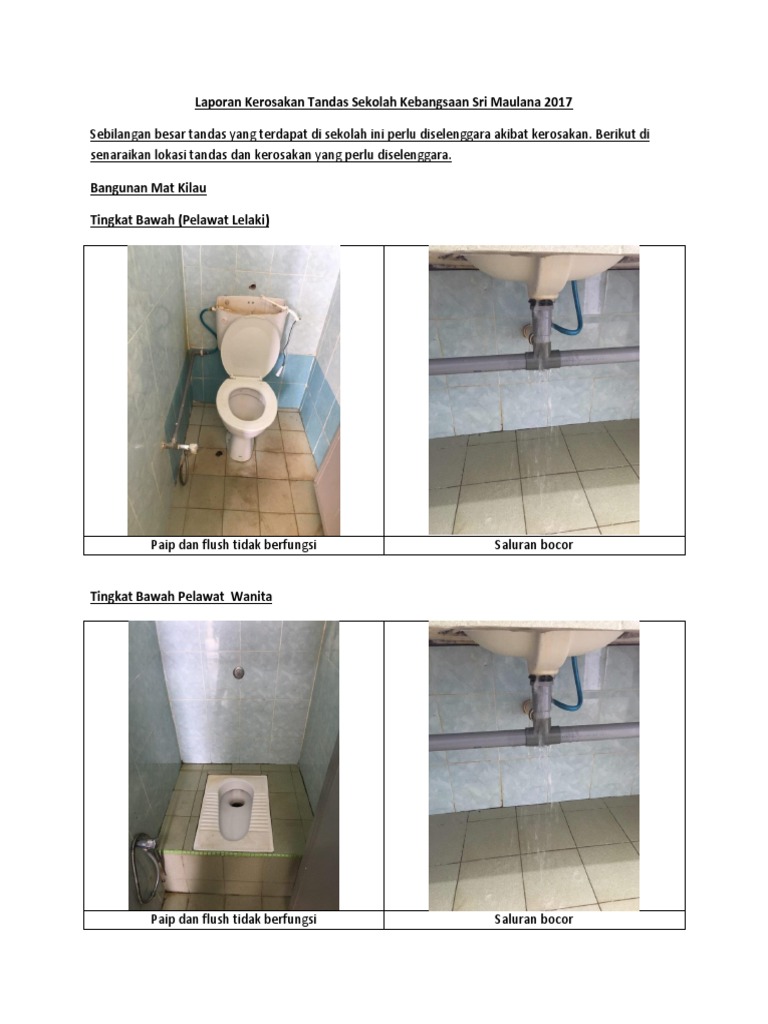 Laporan Kerosakan Tandas Sekolah Kebangsaan Sri Maulana 2017

Sebilangan besar tandas yang terdapat di sekolah ini perlu diselenggara akibat kerosakan. Berikut di senaraikan lokasi tandas dan kerosakan yang perlu diselenggara.

Bangunan Mat Kilau

Tingkat Bawah (Pelawat Lelaki)

| | |
|---|---|
| Paip dan flush tidak berfungsi | Saluran bocor |

Tingkat Bawah Pelawat Wanita

| | |
|---|---|
| Paip dan flush tidak berfungsi | Saluran bocor |