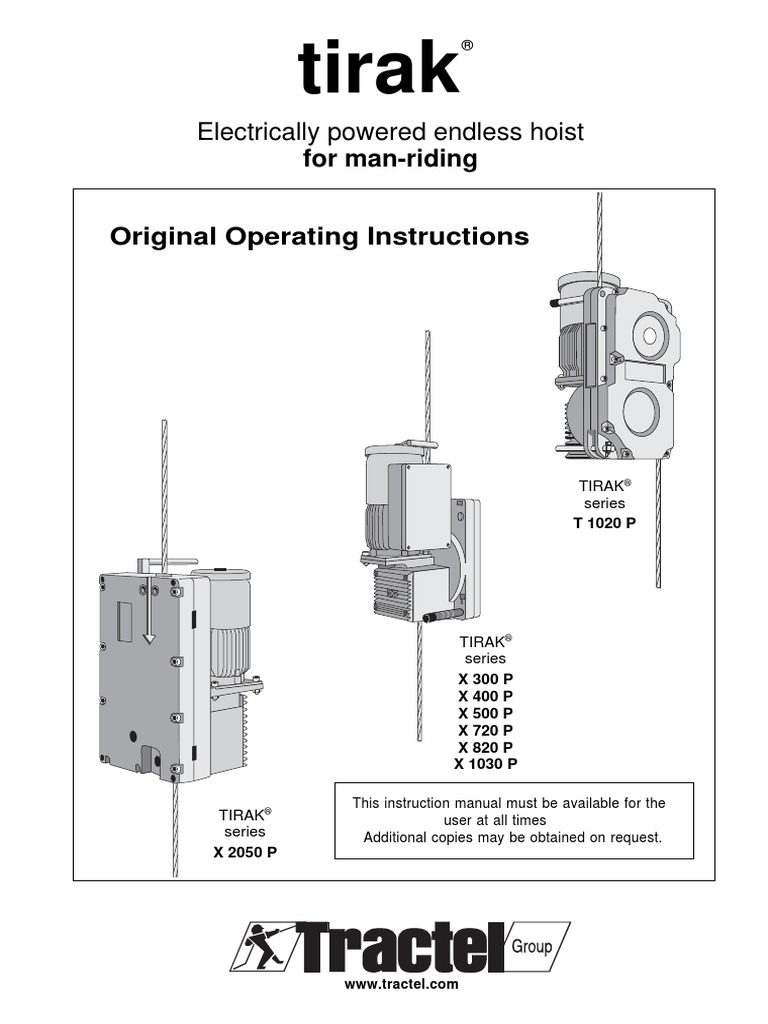 tirak®

Electrically powered endless hoist
for man-riding

Original Operating Instructions

TIRAK®
series
T 1020 P

TIRAK®
series
X 300 P
X 400 P
X 500 P
X 720 P
X 820 P
X 1030 P

TIRAK®
series
X 2050 P

This instruction manual must be available for the user at all times
Additional copies may be obtained on request.

Tractel Group
www.tractel.com