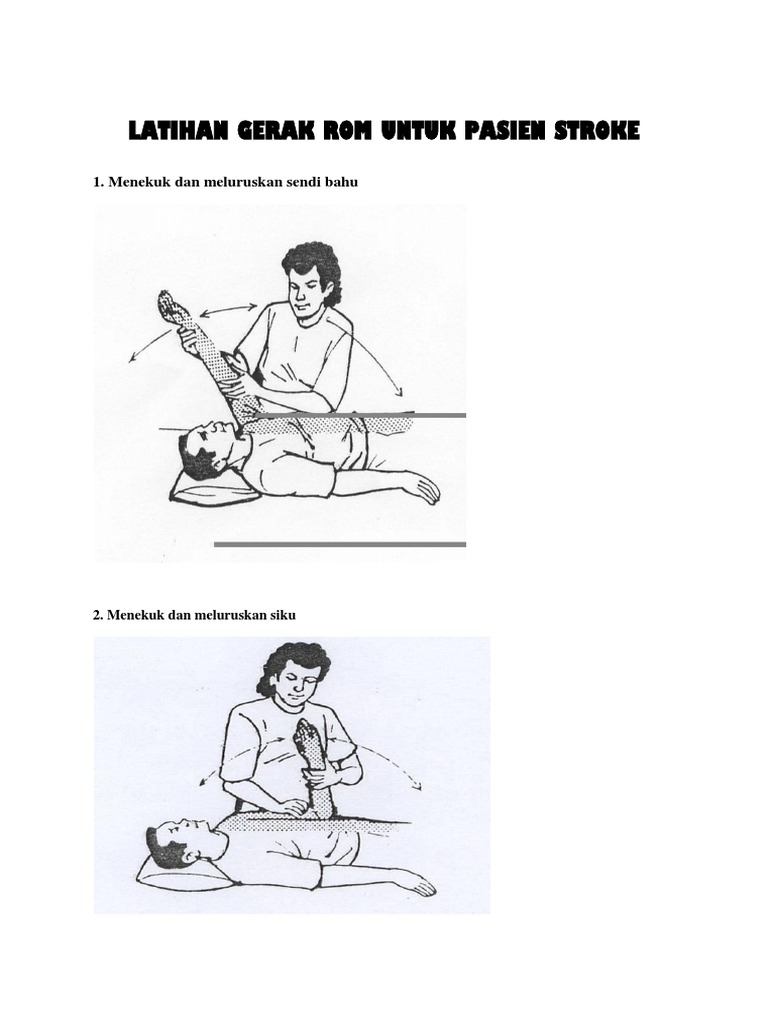 LATIHAN GERAK ROM UNTUK PASIEN STROKE

1. Menekuk dan meluruskan sendi bahu

2. Menekuk dan meluruskan siku