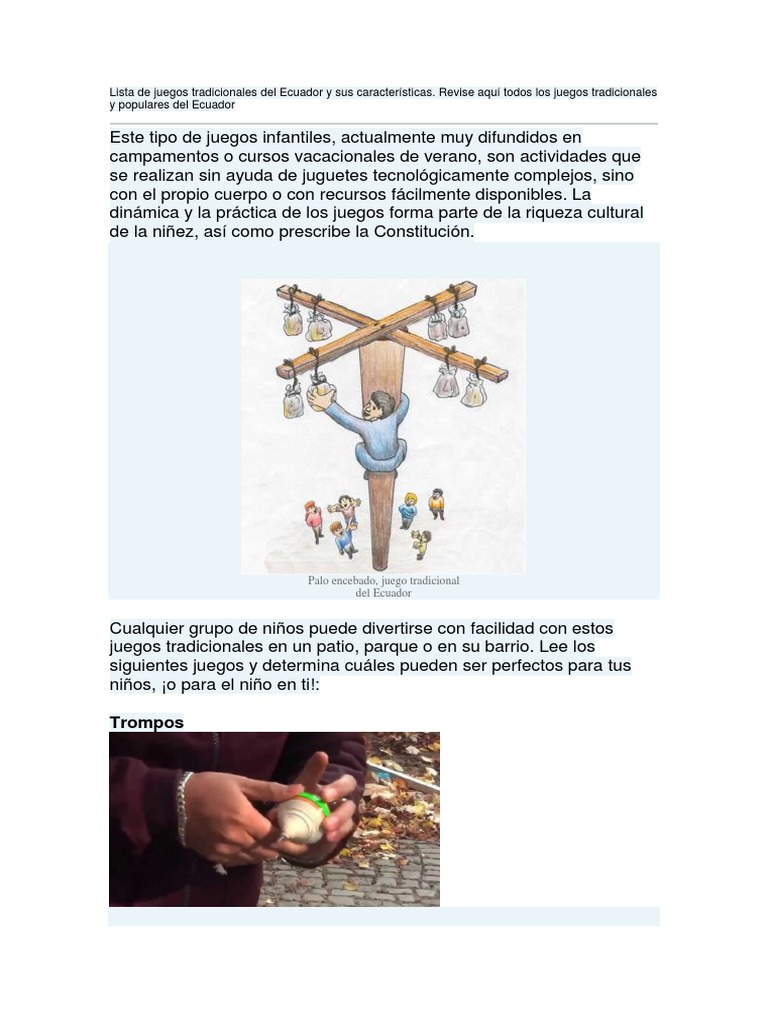 Lista de juegos tradicionales del Ecuador y sus características. Revise aquí todos los juegos tradicionales y populares del Ecuador

Este tipo de juegos infantiles, actualmente muy difundidos en campamentos o cursos vacacionales de verano, son actividades que se realizan sin ayuda de juguetes tecnológicamente complejos, sino con el propio cuerpo o con recursos fácilmente disponibles. La dinámica y la práctica de los juegos forma parte de la riqueza cultural de la niñez, así como prescribe la Constitución.

Palo encebado, juego tradicional del Ecuador

Cualquier grupo de niños puede divertirse con facilidad con estos juegos tradicionales en un patio, parque o en su barrio. Lee los siguientes juegos y determina cuáles pueden ser perfectos para tus niños, ¡o para el niño en ti!:

Trompos