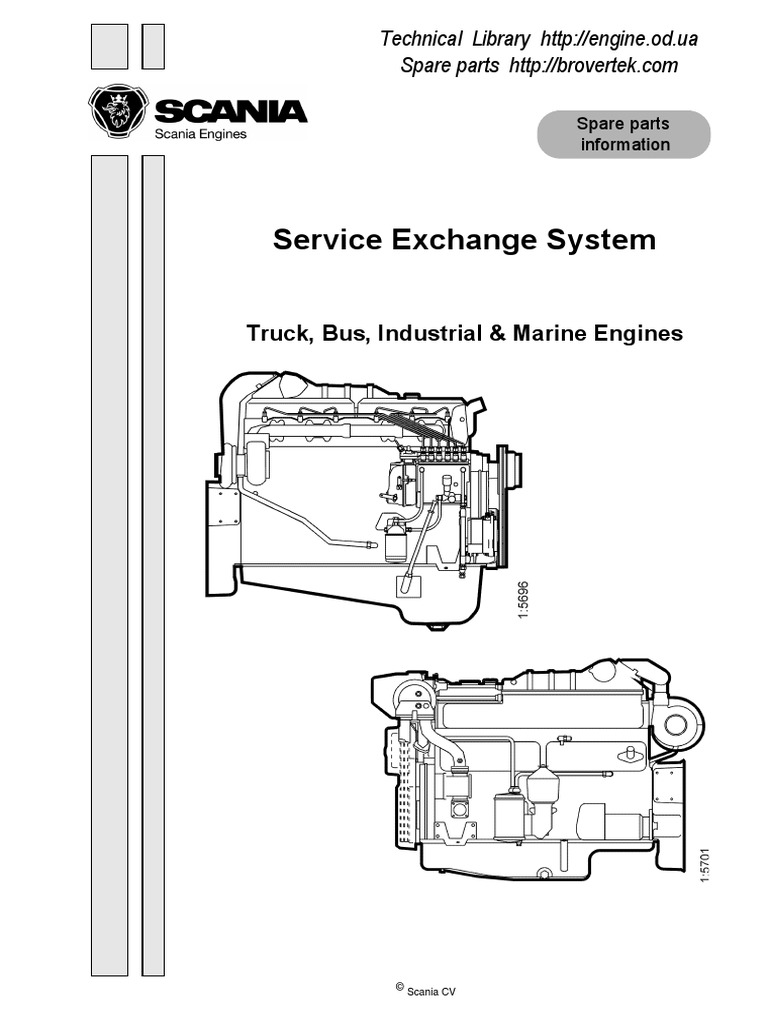 Technical Library http://engine.od.ua
Spare parts http://brovertek.com

SCANIA
Scania Engines

Spare parts information

Service Exchange System

Truck, Bus, Industrial & Marine Engines

1:5696

1:5701

© Scania CV