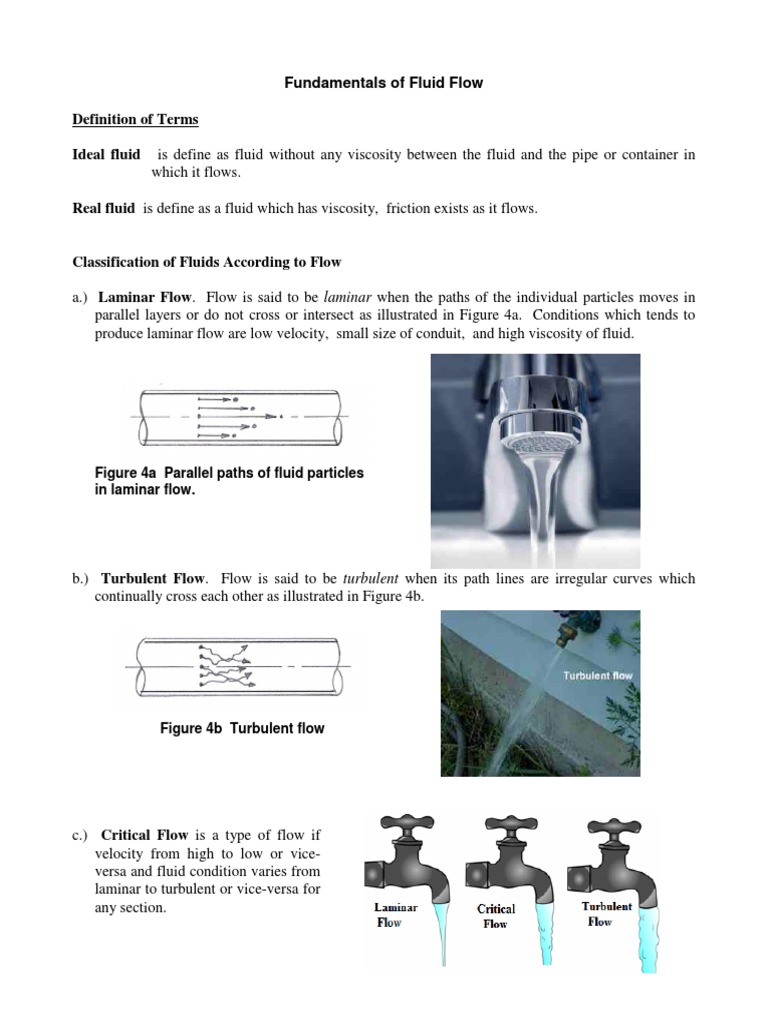 Fundamentals of Fluid Flow

Definition of Terms

Ideal fluid is define as fluid without any viscosity between the fluid and the pipe or container in which it flows.

Real fluid is define as a fluid which has viscosity, friction exists as it flows.

Classification of Fluids According to Flow

a.) Laminar Flow. Flow is said to be laminar when the paths of the individual particles moves in parallel layers or do not cross or intersect as illustrated in Figure 4a. Conditions which tends to produce laminar flow are low velocity, small size of conduit, and high viscosity of fluid.

Figure 4a Parallel paths of fluid particles in laminar flow.

b.) Turbulent Flow. Flow is said to be turbulent when its path lines are irregular curves which continually cross each other as illustrated in Figure 4b.

Turbulent flow

Figure 4b Turbulent flow

c.) Critical Flow is a type of flow if velocity from high to low or vice-versa and fluid condition varies from laminar to turbulent or vice-versa for any section.

Laminar Flow

Critical Flow

Turbulent Flow