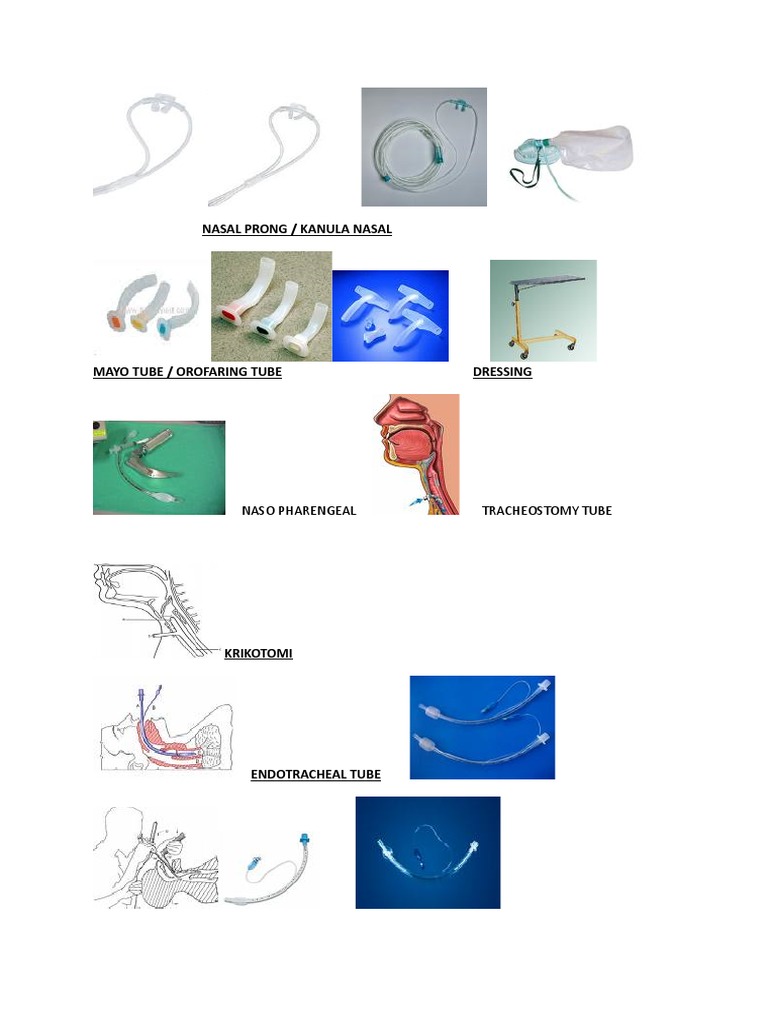 NASAL PRONG / KANULA NASAL

MAYO TUBE / OROFARING TUBE

DRESSING

NASO PHARENGEAL

TRACHEOSTOMY TUBE

KRIKOTOMI

ENDOTRACHEAL TUBE