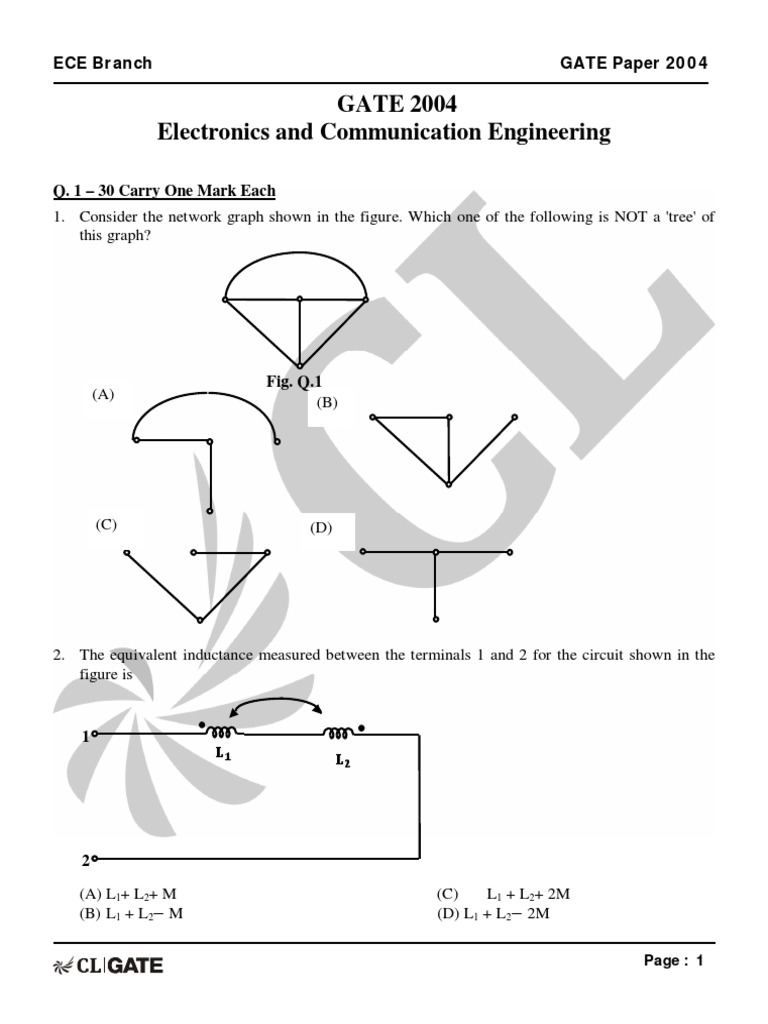 ECE Branch GATE Paper 2004

GATE 2004
Electronics and Communication Engineering

Q. 1 – 30 Carry One Mark Each

1. Consider the network graph shown in the figure. Which one of the following is NOT a 'tree' of this graph?

Fig. Q.1

(A)

(B)

(C)

(D)

2. The equivalent inductance measured between the terminals 1 and 2 for the circuit shown in the figure is

1

$L_1$

$L_2$

2

(A) $L_1 + L_2 + M$
(B) $L_1 + L_2 - M$
(C) $L_1 + L_2 + 2M$
(D) $L_1 + L_2 - 2M$

CL GATE

Page : 1