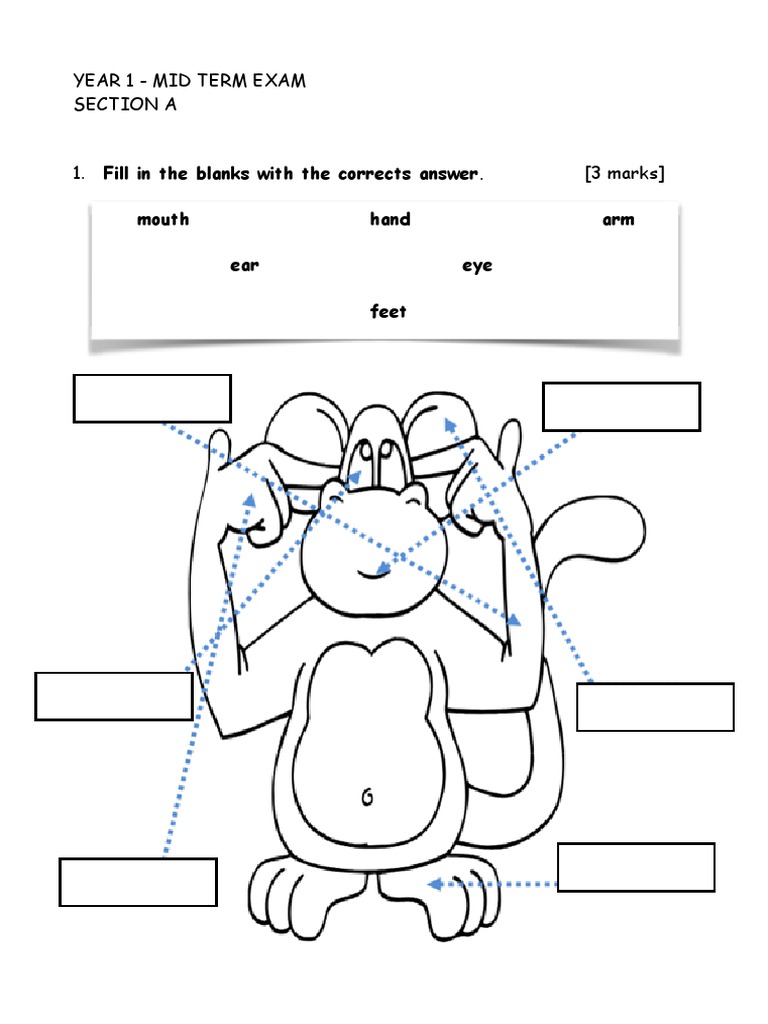 YEAR 1 - MID TERM EXAM
SECTION A

1. **Fill in the blanks with the corrects answer**. [3 marks]

mouth hand arm

ear eye

feet