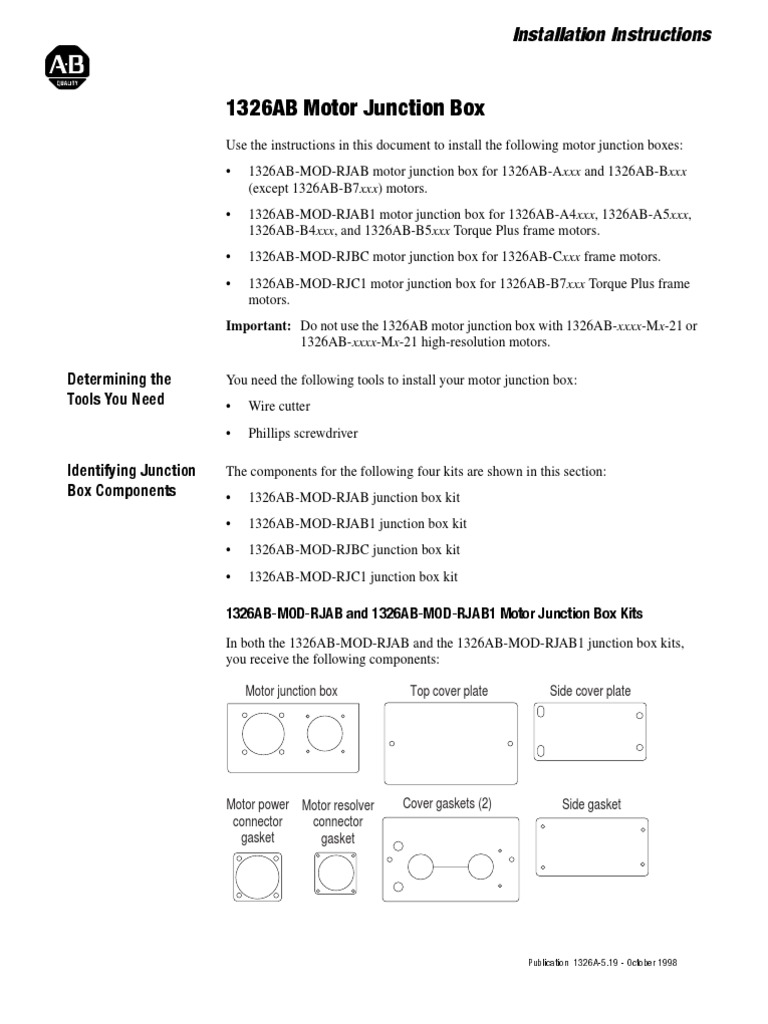 Installation Instructions

A·B
QUALITY

1326AB Motor Junction Box

Use the instructions in this document to install the following motor junction boxes:

• 1326AB-MOD-RJAB motor junction box for 1326AB-Axxx and 1326AB-Bxxx (except 1326AB-B7xxx) motors.

• 1326AB-MOD-RJAB1 motor junction box for 1326AB-A4xxx, 1326AB-A5xxx, 1326AB-B4xxx, and 1326AB-B5xxx Torque Plus frame motors.

• 1326AB-MOD-RJBC motor junction box for 1326AB-Cxxx frame motors.

• 1326AB-MOD-RJC1 motor junction box for 1326AB-B7xxx Torque Plus frame motors.

Important: Do not use the 1326AB motor junction box with 1326AB-xxxx-Mx-21 or 1326AB-xxxx-Mx-21 high-resolution motors.

Determining the Tools You Need

You need the following tools to install your motor junction box:

• Wire cutter

• Phillips screwdriver

Identifying Junction Box Components

The components for the following four kits are shown in this section:

• 1326AB-MOD-RJAB junction box kit

• 1326AB-MOD-RJAB1 junction box kit

• 1326AB-MOD-RJBC junction box kit

• 1326AB-MOD-RJC1 junction box kit

1326AB-MOD-RJAB and 1326AB-MOD-RJAB1 Motor Junction Box Kits

In both the 1326AB-MOD-RJAB and the 1326AB-MOD-RJAB1 junction box kits, you receive the following components:

Motor junction box

Top cover plate

Side cover plate

Motor power connector gasket

Motor resolver connector gasket

Cover gaskets (2)

Side gasket

Publication 1326A-5.19 - October 1998