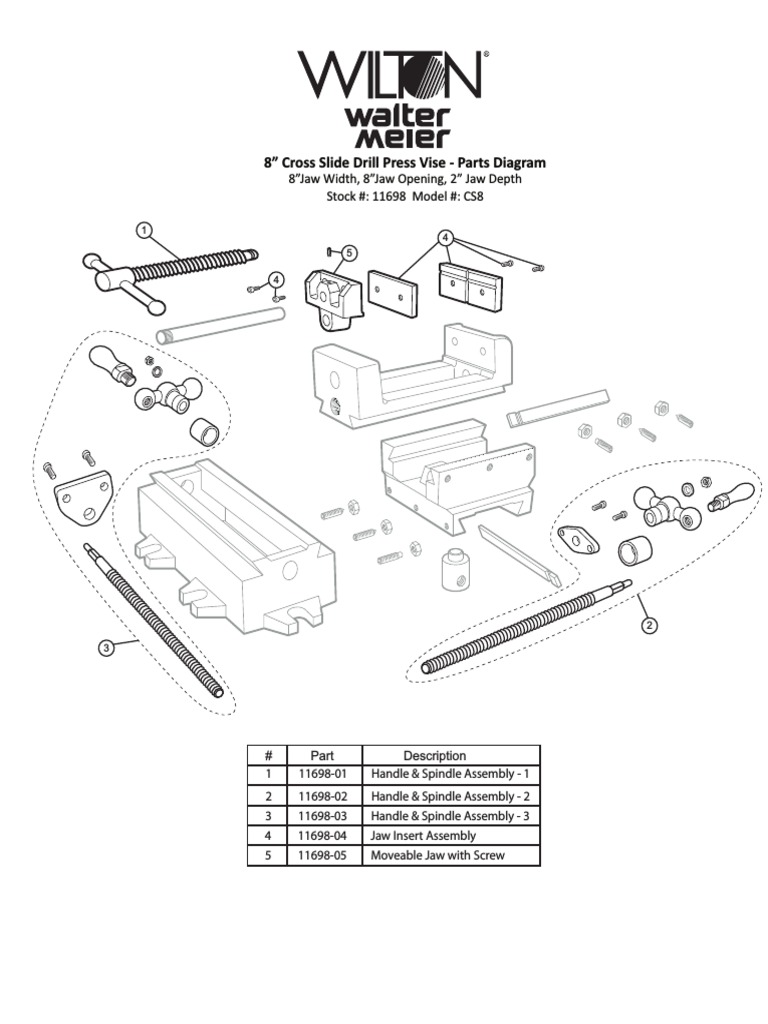 WILTON®
walter meier

8” Cross Slide Drill Press Vise - Parts Diagram
8”Jaw Width, 8”Jaw Opening, 2” Jaw Depth
Stock #: 11698 Model #: CS8

1
5
4
4
3
2

| # | Part | Description |
|---|---|---|
| 1 | 11698-01 | Handle & Spindle Assembly - 1 |
| 2 | 11698-02 | Handle & Spindle Assembly - 2 |
| 3 | 11698-03 | Handle & Spindle Assembly - 3 |
| 4 | 11698-04 | Jaw Insert Assembly |
| 5 | 11698-05 | Moveable Jaw with Screw |