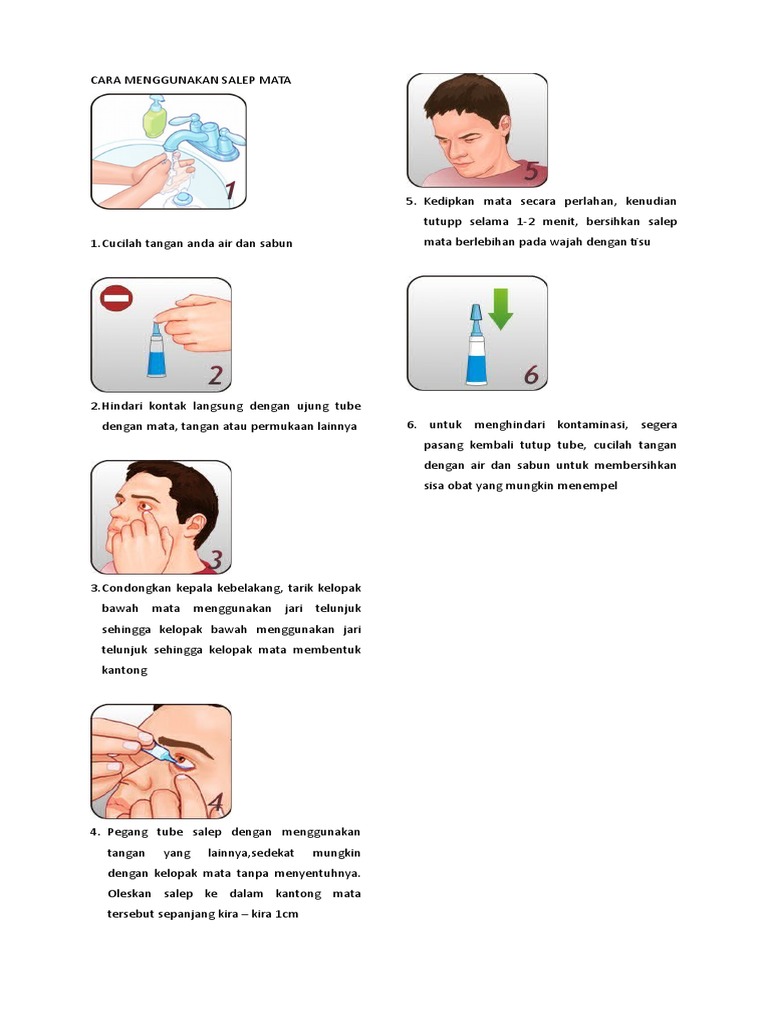 CARA MENGGUNAKAN SALEP MATA

1

1. Cucilah tangan anda air dan sabun

2

2. Hindari kontak langsung dengan ujung tube dengan mata, tangan atau permukaan lainnya

3

3. Condongkan kepala kebelakang, tarik kelopak bawah mata menggunakan jari telunjuk sehingga kelopak bawah menggunakan jari telunjuk sehingga kelopak mata membentuk kantong

4

4. Pegang tube salep dengan menggunakan tangan yang lainnya,sedekat mungkin dengan kelopak mata tanpa menyentuhnya. Oleskan salep ke dalam kantong mata tersebut sepanjang kira – kira 1cm

5

5. Kedipkan mata secara perlahan, kenudian tutupp selama 1-2 menit, bersihkan salep mata berlebihan pada wajah dengan tisu

6

6. untuk menghindari kontaminasi, segera pasang kembali tutup tube, cucilah tangan dengan air dan sabun untuk membersihkan sisa obat yang mungkin menempel