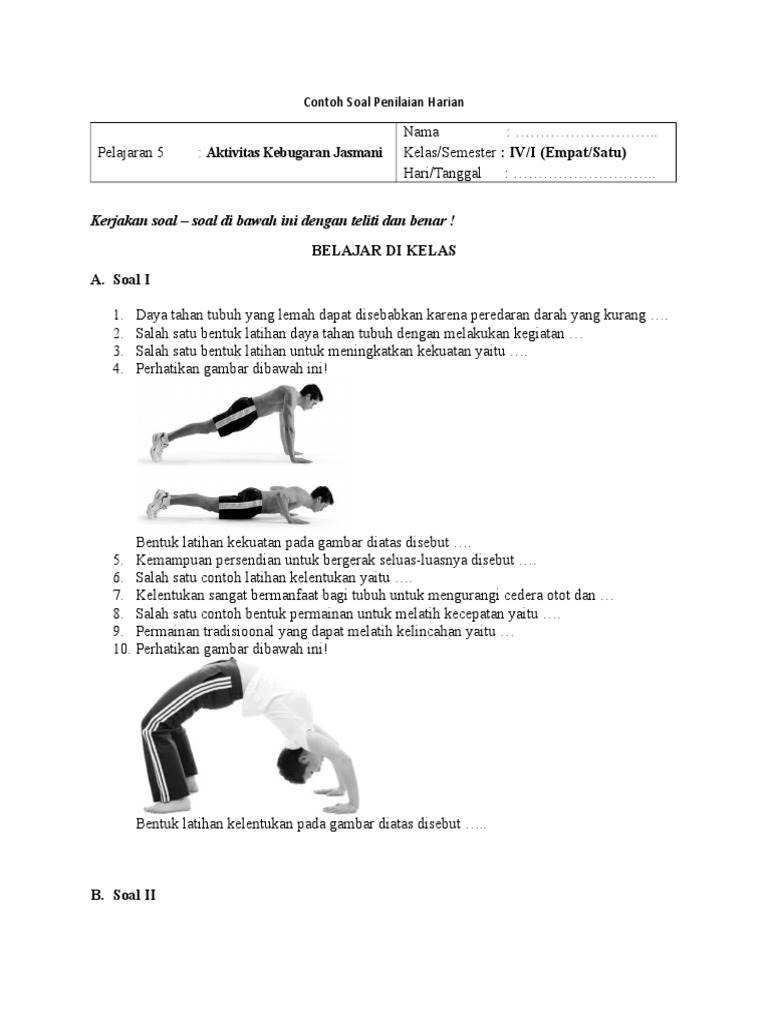 Contoh Soal Penilaian Harian

| Pelajaran 5 : Aktivitas Kebugaran Jasmani | Nama : ……………………….. Kelas/Semester : IV/I (Empat/Satu) Hari/Tanggal : ……………………….. |
|---|---|

Kerjakan soal – soal di bawah ini dengan teliti dan benar !

BELAJAR DI KELAS

A. Soal I

1. Daya tahan tubuh yang lemah dapat disebabkan karena peredaran darah yang kurang ….
2. Salah satu bentuk latihan daya tahan tubuh dengan melakukan kegiatan …
3. Salah satu bentuk latihan untuk meningkatkan kekuatan yaitu ….
4. Perhatikan gambar dibawah ini!

Bentuk latihan kekuatan pada gambar diatas disebut ….
5. Kemampuan persendian untuk bergerak seluas-luasnya disebut ….
6. Salah satu contoh latihan kelentukan yaitu ….
7. Kelentukan sangat bermanfaat bagi tubuh untuk mengurangi cedera otot dan …
8. Salah satu contoh bentuk permainan untuk melatih kecepatan yaitu ….
9. Permainan tradisioonal yang dapat melatih kelincahan yaitu …
10. Perhatikan gambar dibawah ini!

Bentuk latihan kelentukan pada gambar diatas disebut …..

B. Soal II