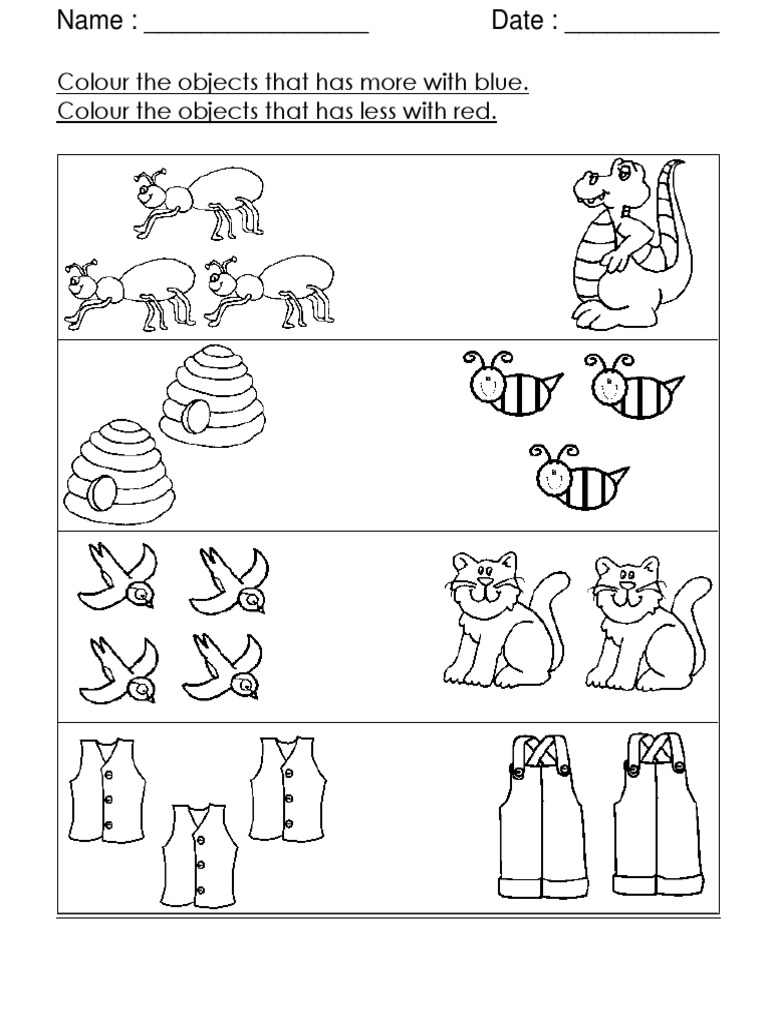 Name : ________________ Date : ___________

Colour the objects that has more with blue.
Colour the objects that has less with red.