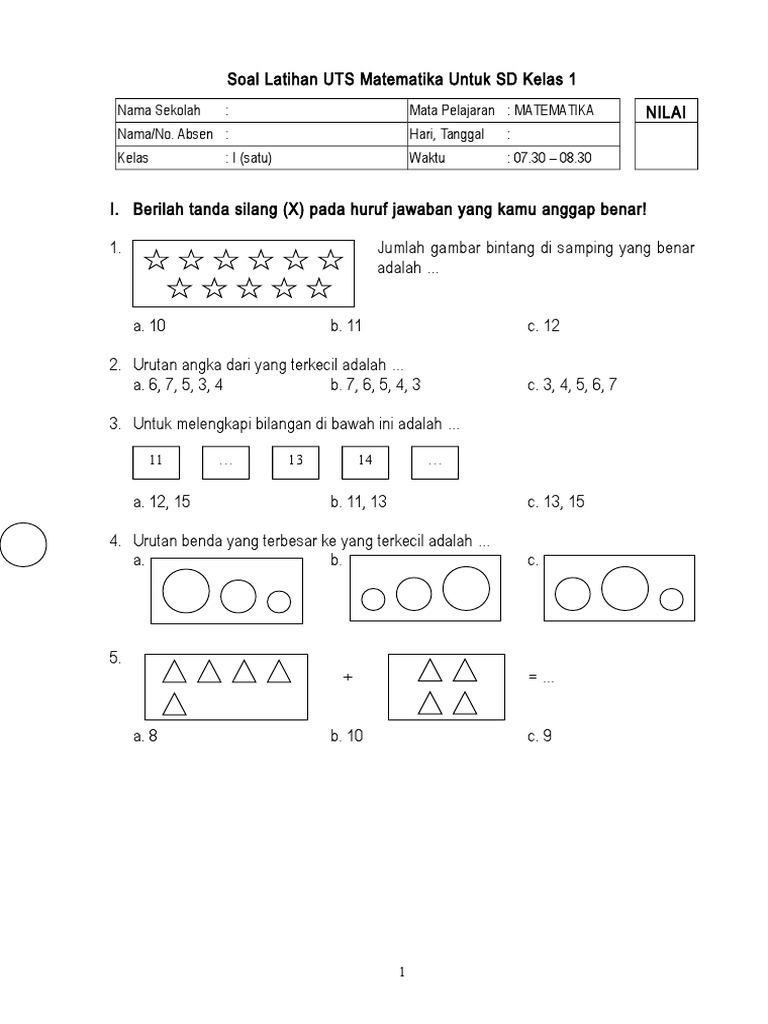 Soal Latihan UTS Matematika Untuk SD Kelas 1

| Nama Sekolah : | Mata Pelajaran : MATEMATIKA |
|---|---|
| Nama/No. Absen : | Hari, Tanggal : |
| Kelas : I (satu) | Waktu : 07.30 – 08.30 |

NILAI

I. Berilah tanda silang (X) pada huruf jawaban yang kamu anggap benar!

1. Jumlah gambar bintang di samping yang benar adalah ...
a. 10 b. 11 c. 12

2. Urutan angka dari yang terkecil adalah ...
a. 6, 7, 5, 3, 4 b. 7, 6, 5, 4, 3 c. 3, 4, 5, 6, 7

3. Untuk melengkapi bilangan di bawah ini adalah ...
11 ... 13 14 ...
a. 12, 15 b. 11, 13 c. 13, 15

4. Urutan benda yang terbesar ke yang terkecil adalah ...
a. b. c.

5. + = ...
a. 8 b. 10 c. 9

1