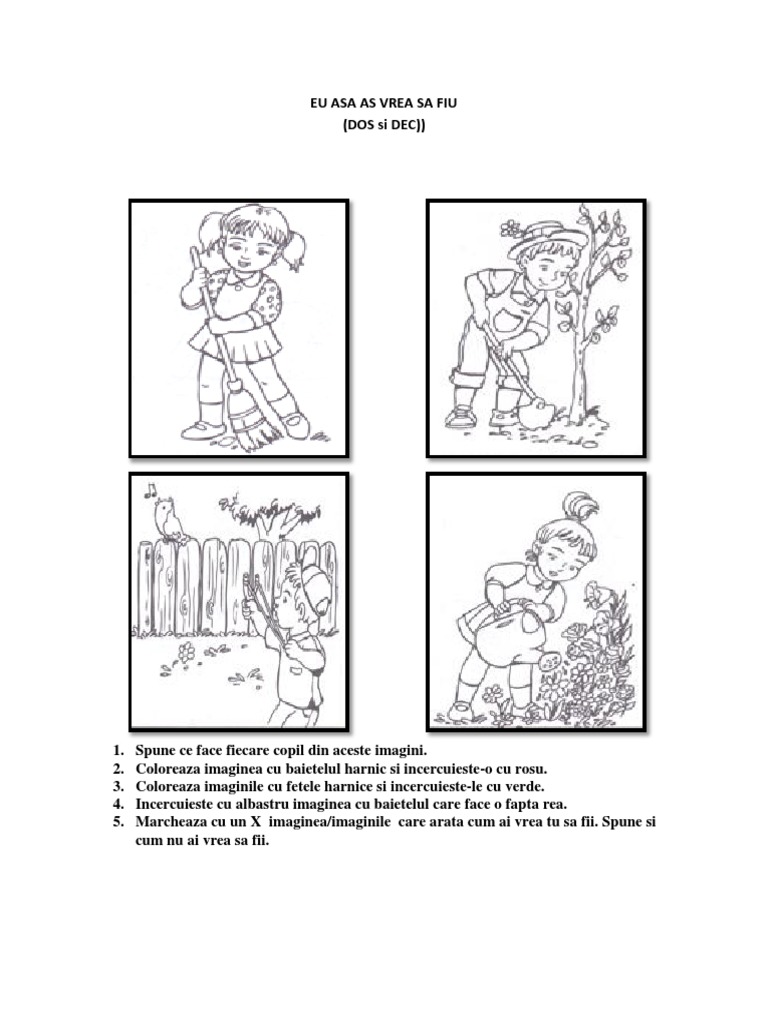 EU ASA AS VREA SA FIU
(DOS si DEC))

1. Spune ce face fiecare copil din aceste imagini.
2. Coloreaza imaginea cu baietelul harnic si incercuieste-o cu rosu.
3. Coloreaza imaginile cu fetele harnice si incercuieste-le cu verde.
4. Incercuieste cu albastru imaginea cu baietelul care face o fapta rea.
5. Marcheaza cu un X imaginea/imaginile care arata cum ai vrea tu sa fii. Spune si cum nu ai vrea sa fii.